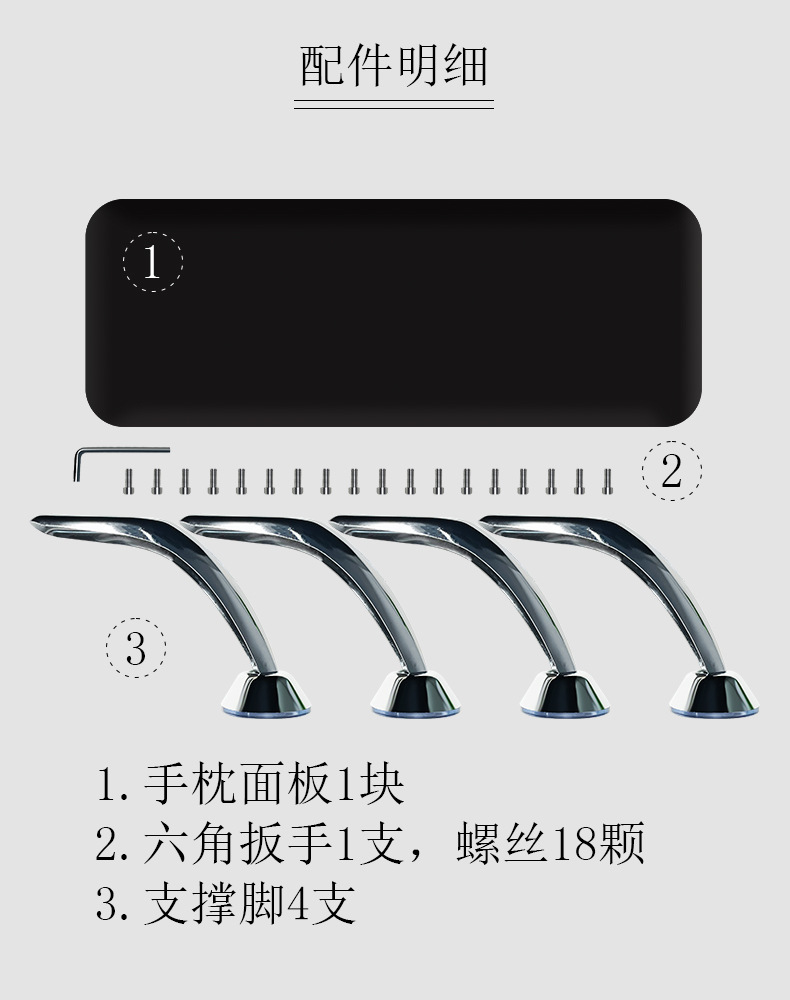 配件明细

1

2

3

1. 手枕面板1块
2. 六角扳手1支，螺丝18颗
3. 支撑脚4支