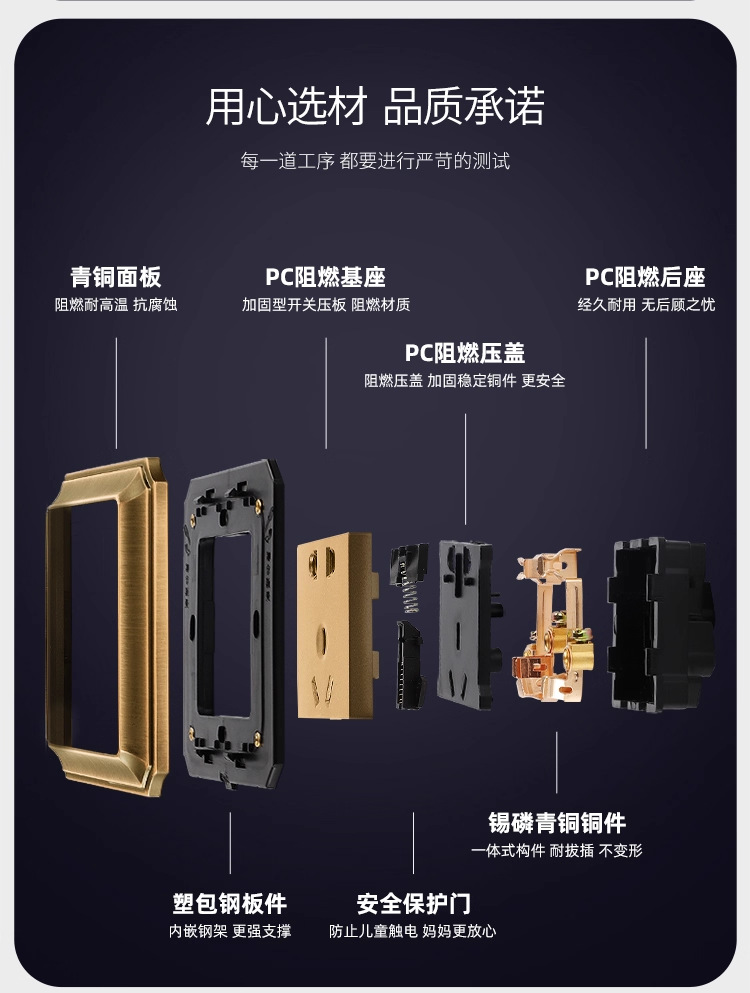 用心选材 品质承诺

每一道工序 都要进行严苛的测试

青铜面板
阻燃耐高温 抗腐蚀

PC阻燃基座
加固型开关压板 阻燃材质

PC阻燃后座
经久耐用 无后顾之忧

PC阻燃压盖
阻燃压盖 加固稳定铜件 更安全

锡磷青铜铜件
一体式构件 耐拔插 不变形

塑包钢板件
内嵌钢架 更强支撑

安全保护门
防止儿童触电 妈妈更放心