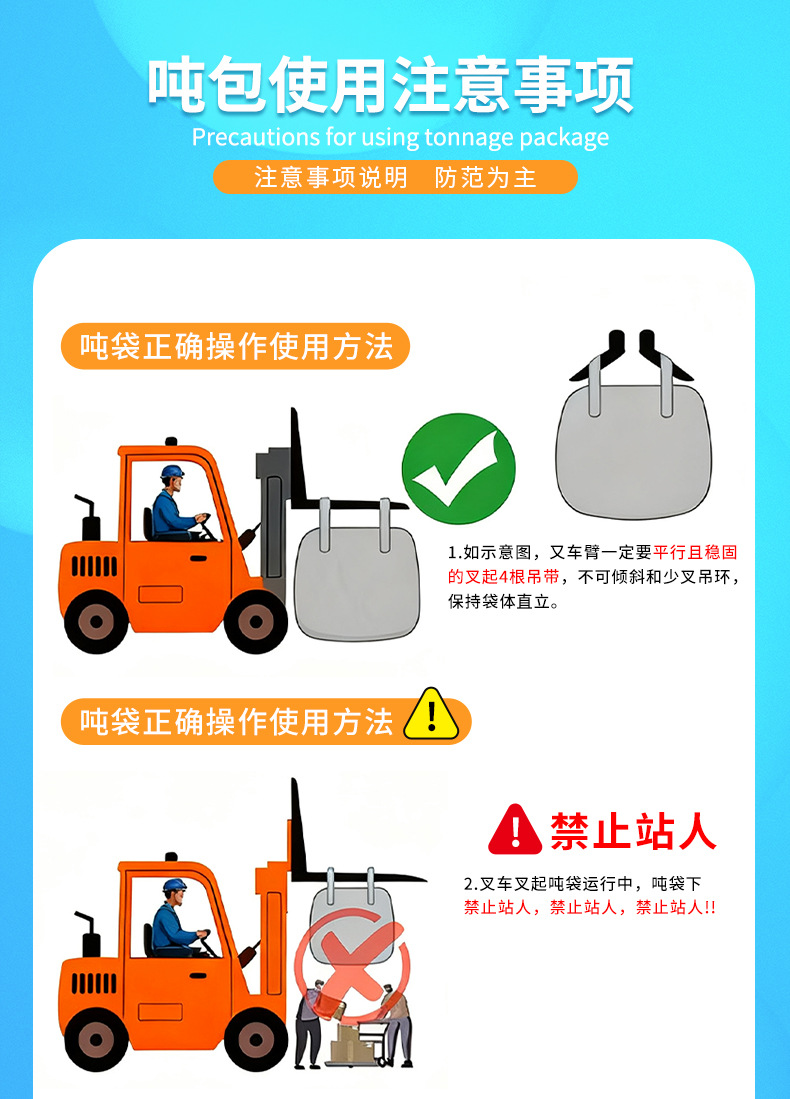 吨包使用注意事项

Precautions for using tonnage package

注意事项说明 防范为主

吨袋正确操作使用方法

1.如示意图，叉车臂一定要平行且稳固的叉起4根吊带，不可倾斜和少叉吊环，保持袋体直立。

吨袋正确操作使用方法

禁止站人

2.叉车叉起吨袋运行中，吨袋下禁止站人，禁止站人，禁止站人!!