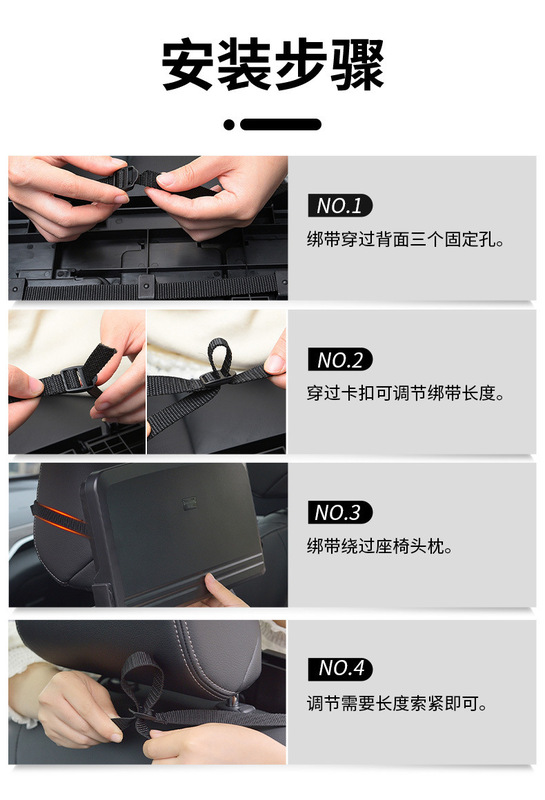 安装步骤

NO.1
绑带穿过背面三个固定孔。

NO.2
穿过卡扣可调节绑带长度。

NO.3
绑带绕过座椅头枕。

NO.4
调节需要长度索紧即可。