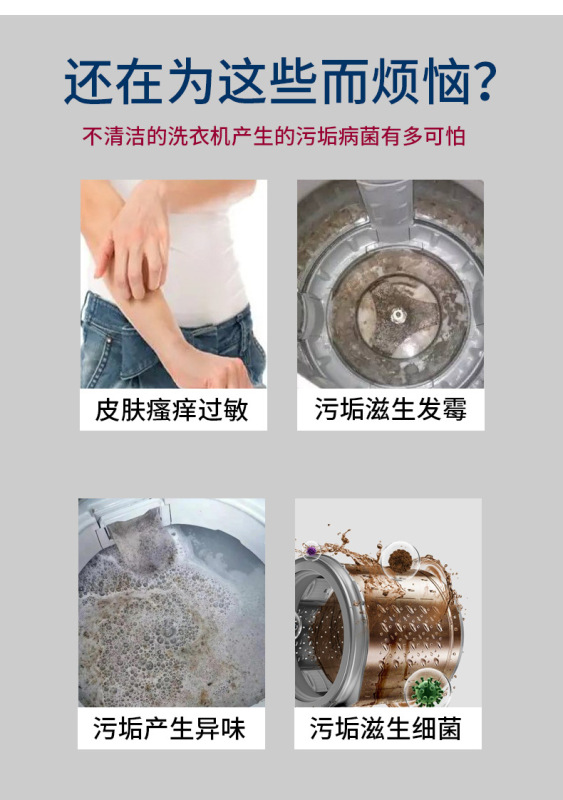 还在为这些而烦恼?

不清洁的洗衣机产生的污垢病菌有多可怕

皮肤瘙痒过敏

污垢滋生发霉

污垢产生异味

污垢滋生细菌