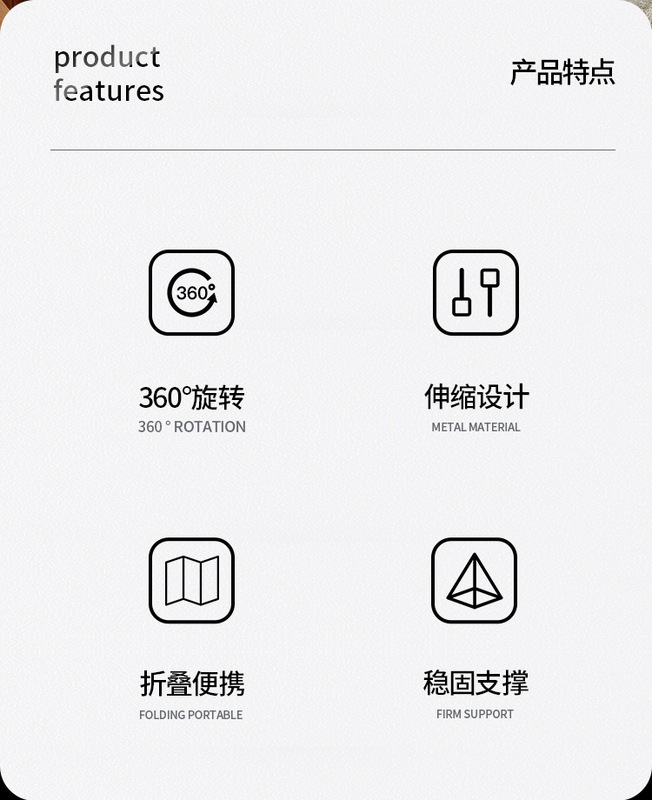 product
features

产品特点

360°

360°旋转
360 ° ROTATION

伸缩设计
METAL MATERIAL

折叠便携
FOLDING PORTABLE

稳固支撑
FIRM SUPPORT