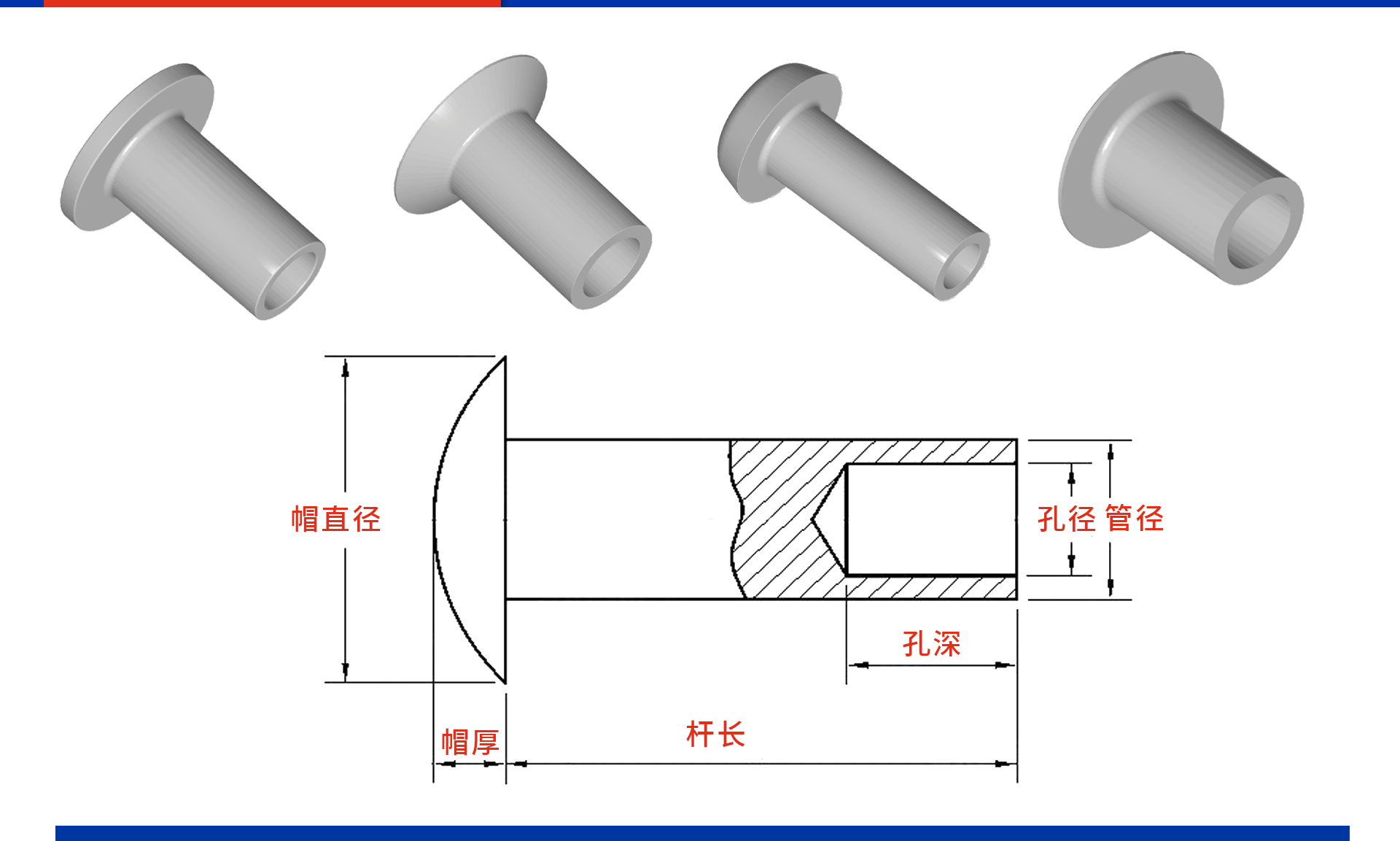 帽直径

孔径 管径

孔深

帽厚

杆长