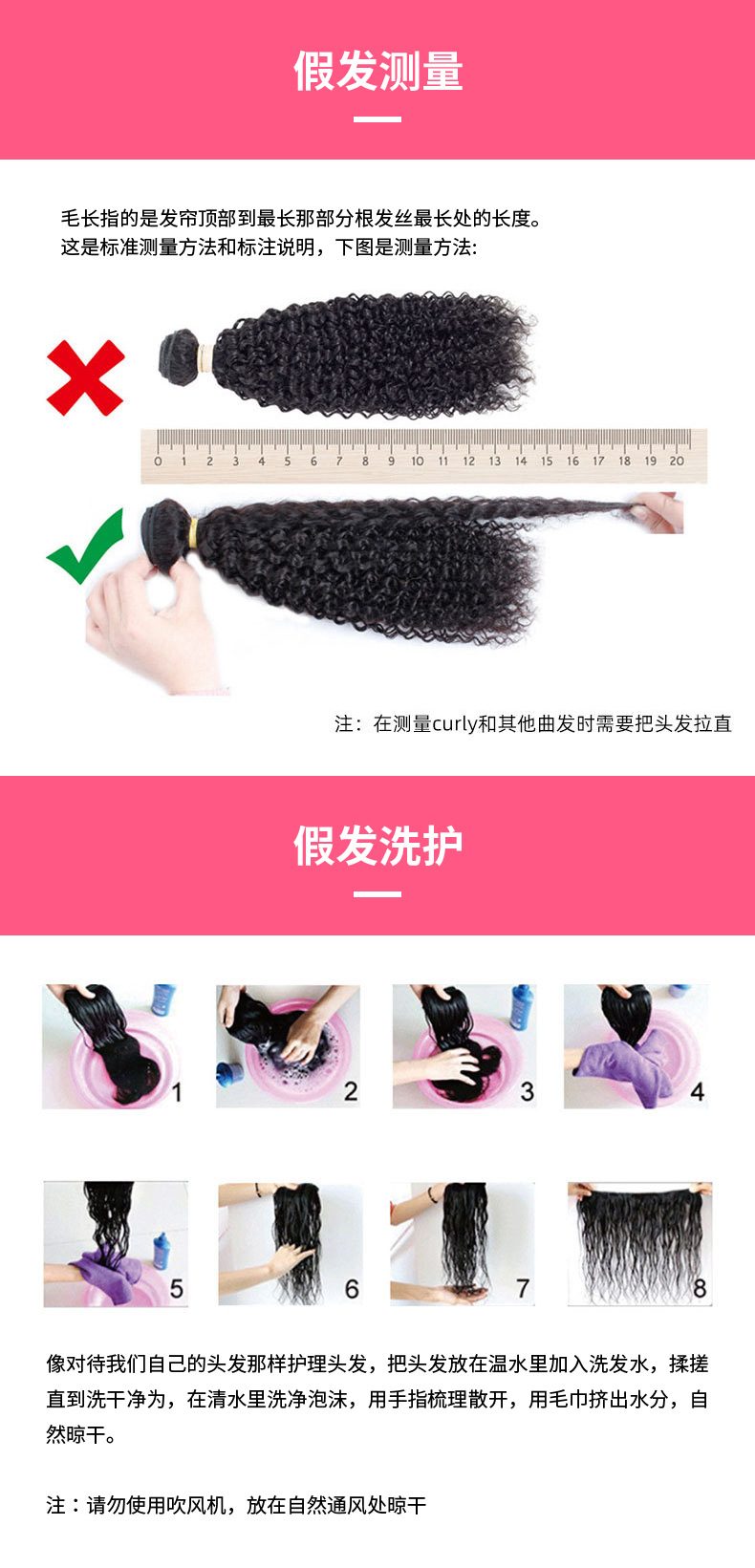 假发测量

毛长指的是发帘顶部到最长那部分根发丝最长处的长度。
这是标准测量方法和标注说明，下图是测量方法:

0 1 2 3 4 5 6 7 8 9 10 11 12 13 14 15 16 17 18 19 20

注：在测量curly和其他曲发时需要把头发拉直

假发洗护

1 2 3 4

5 6 7 8

像对待我们自己的头发那样护理头发，把头发放在温水里加入洗发水，揉搓直到洗干净为，在清水里洗净泡沫，用手指梳理散开，用毛巾挤出水分，自然晾干。

注：请勿使用吹风机，放在自然通风处晾干