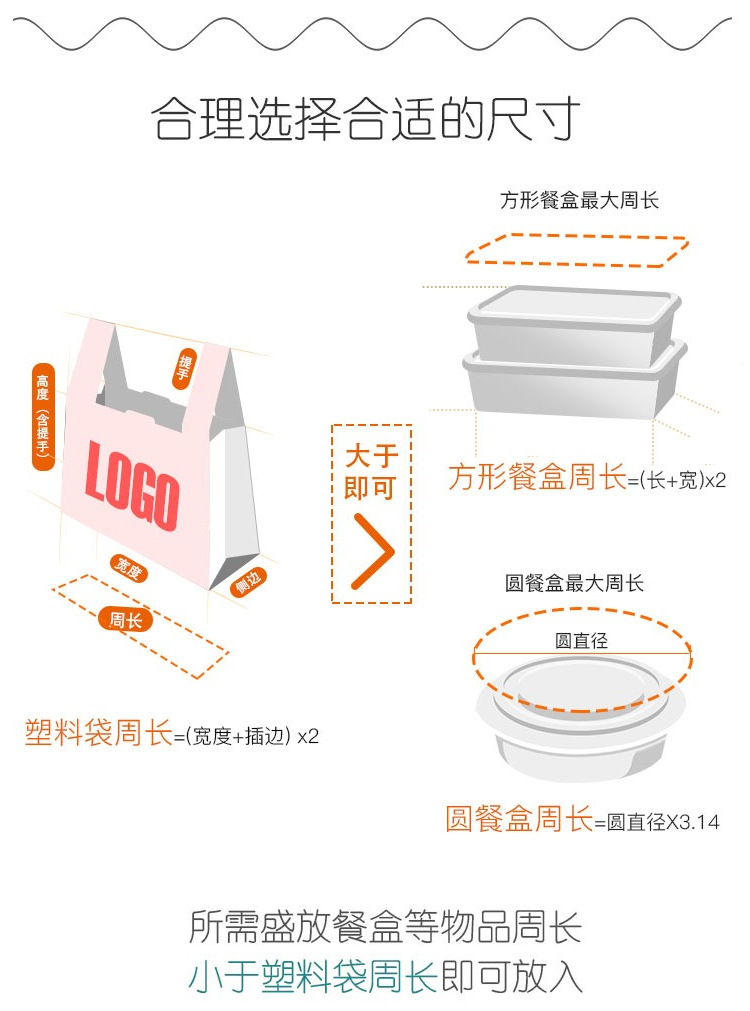 合理选择合适的尺寸

方形餐盒最大周长

高度（含提手）

提手

LOGO

宽度

侧边

周长

大于即可

方形餐盒周长=(长+宽)x2

圆餐盒最大周长

圆直径

塑料袋周长=(宽度+插边) x2

圆餐盒周长=圆直径X3.14

所需盛放餐盒等物品周长
小于塑料袋周长即可放入