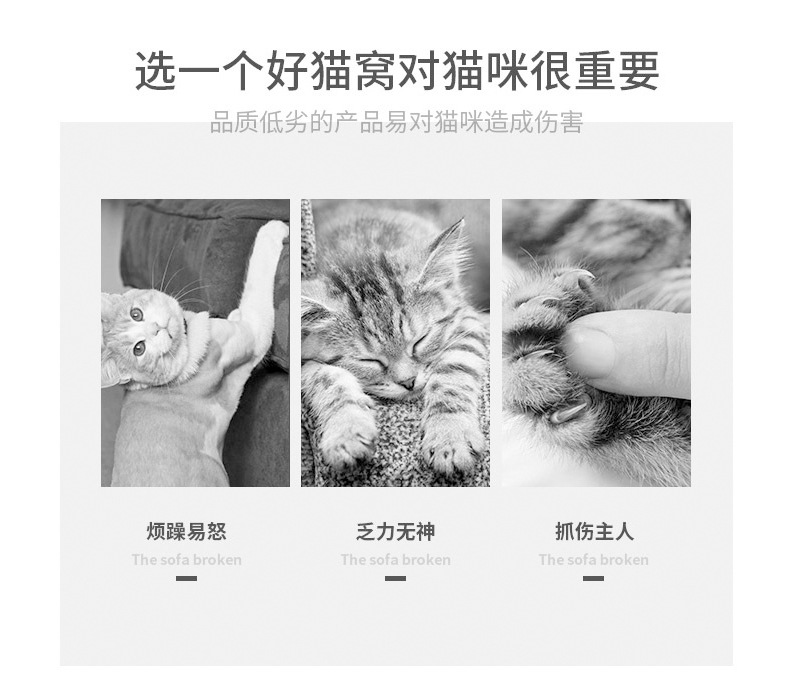 选一个好猫窝对猫咪很重要

品质低劣的产品易对猫咪造成伤害

烦躁易怒
The sofa broken

乏力无神
The sofa broken

抓伤主人
The sofa broken