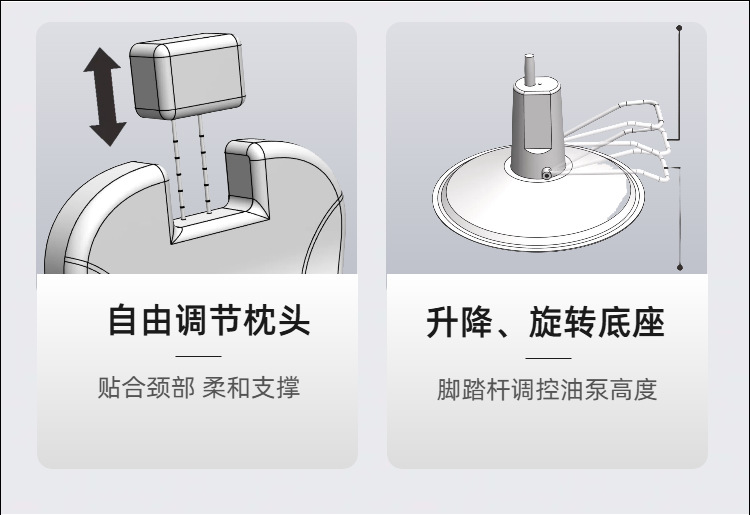 自由调节枕头

贴合颈部 柔和支撑

升降、旋转底座

脚踏杆调控油泵高度