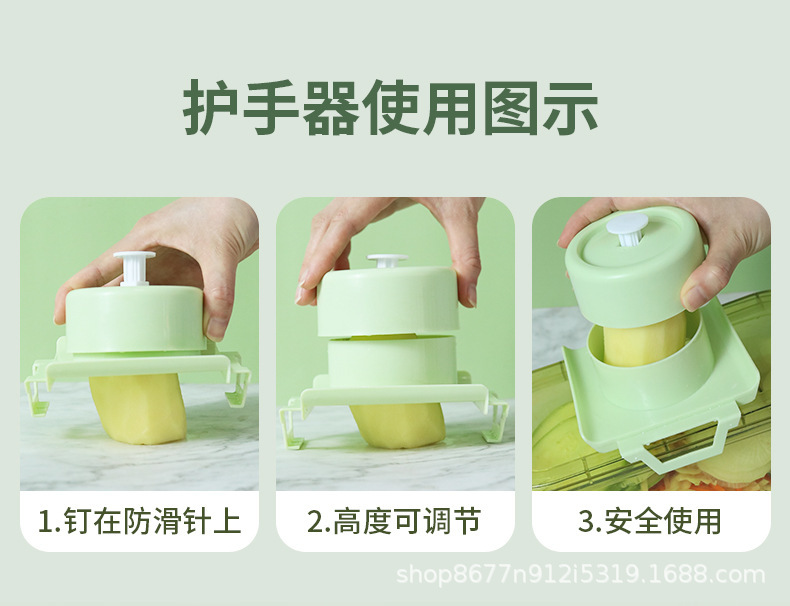 护手器使用图示

1.钉在防滑针上

2.高度可调节

3.安全使用

shop8677n912i5319.1688.com