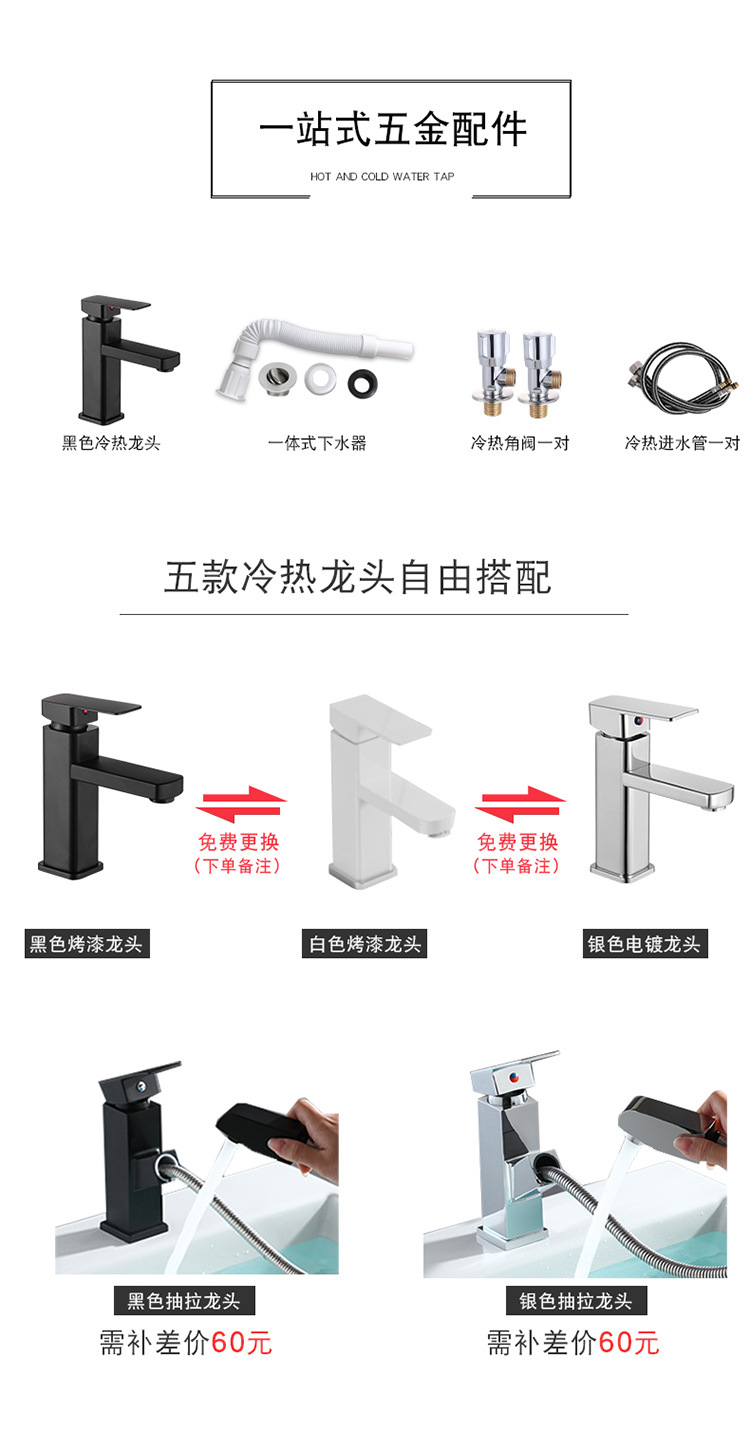 一站式五金配件

HOT AND COLD WATER TAP

黑色冷热龙头

一体式下水器

冷热角阀一对

冷热进水管一对

五款冷热龙头自由搭配

免费更换
（下单备注）

免费更换
（下单备注）

黑色烤漆龙头

白色烤漆龙头

银色电镀龙头

黑色抽拉龙头

需补差价60元

银色抽拉龙头

需补差价60元