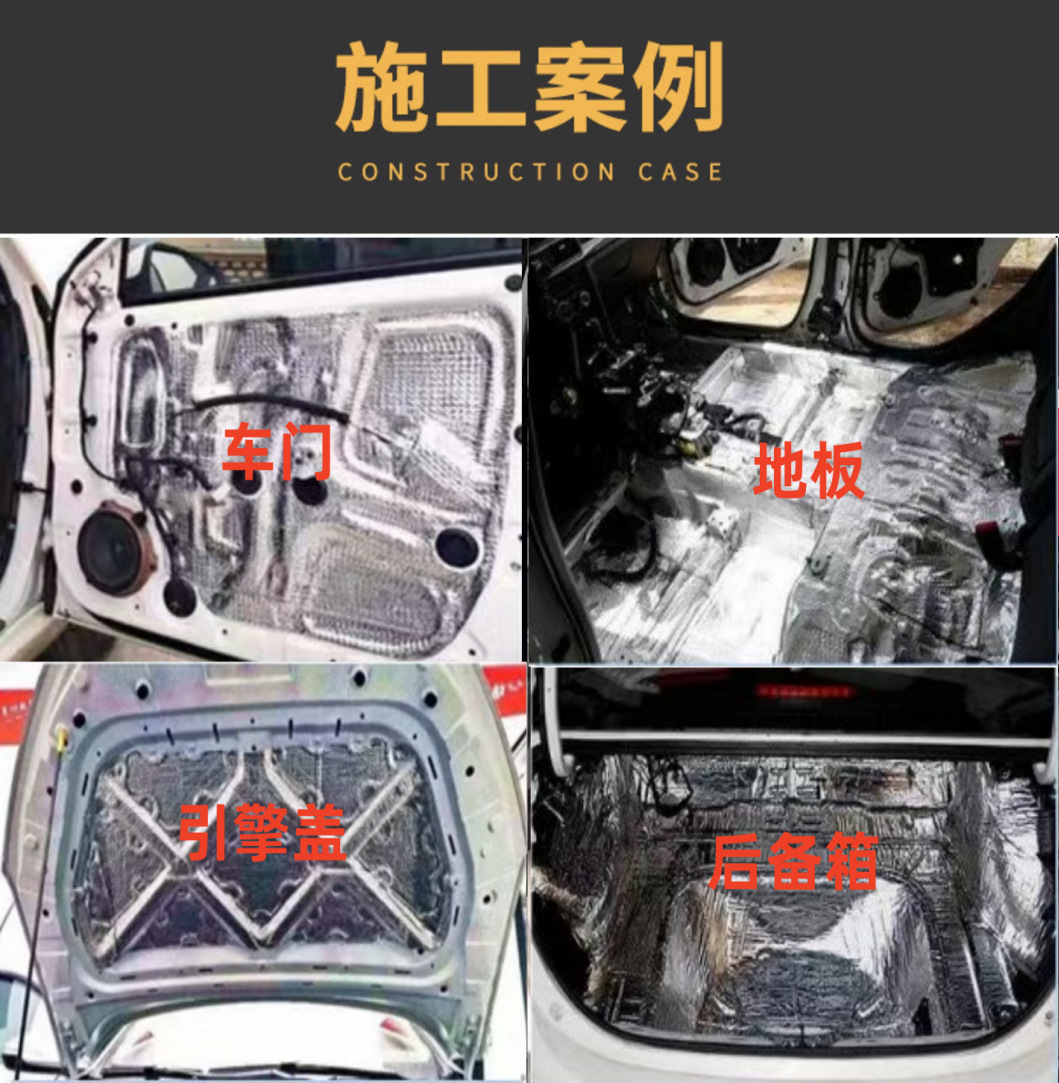 施工案例

CONSTRUCTION CASE

车门

地板

引擎盖

后备箱