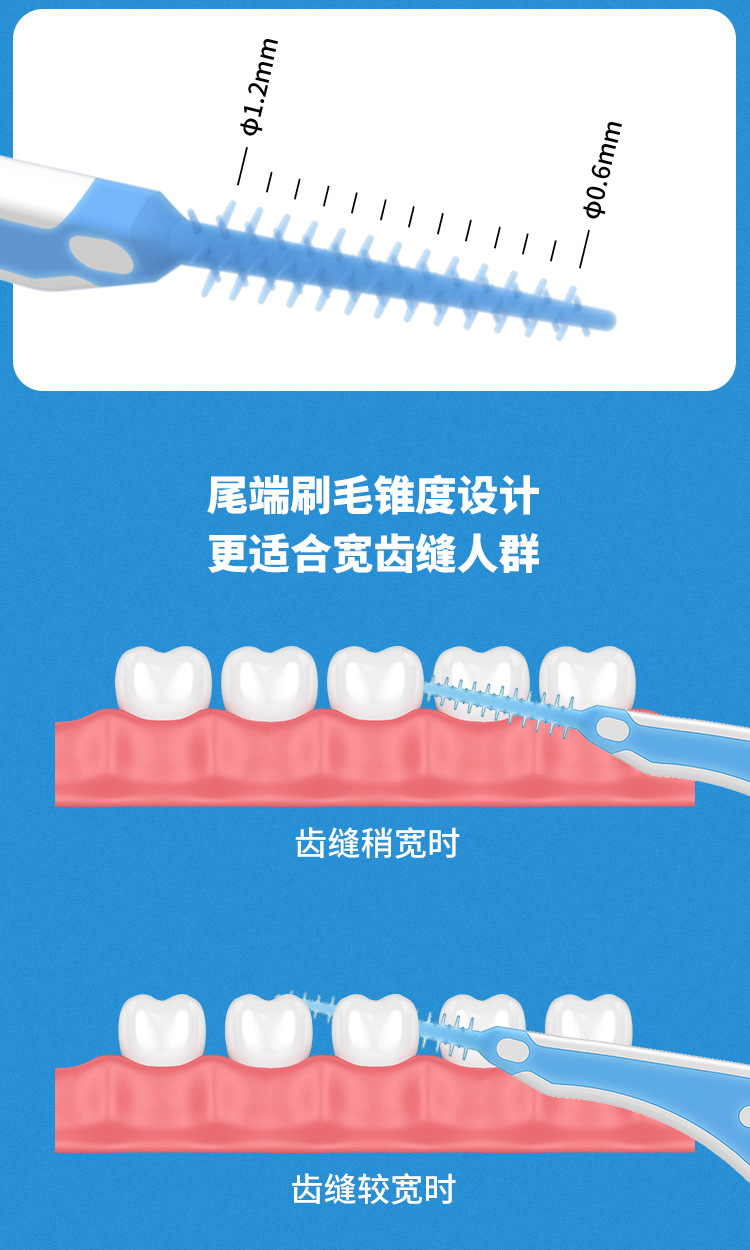 Φ1.2mm

Φ0.6mm

尾端刷毛锥度设计
更适合宽齿缝人群

齿缝稍宽时

齿缝较宽时