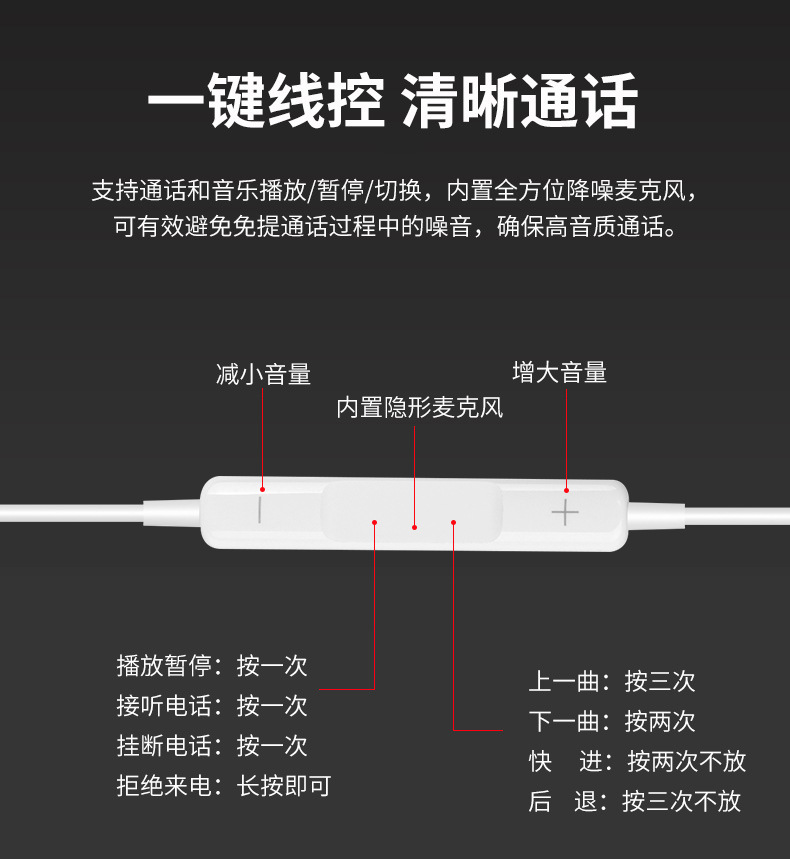 一键线控 清晰通话

支持通话和音乐播放/暂停/切换，内置全方位降噪麦克风，可有效避免免提通话过程中的噪音，确保高音质通话。

减小音量

内置隐形麦克风

增大音量

播放暂停：按一次
接听电话：按一次
挂断电话：按一次
拒绝来电：长按即可

上一曲：按三次
下一曲：按两次
快　进：按两次不放
后　退：按三次不放