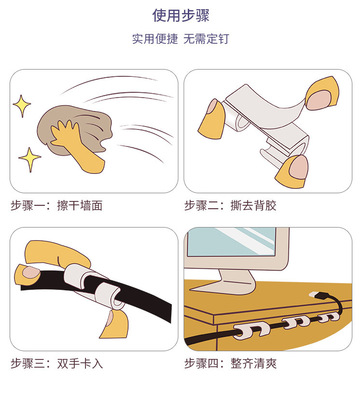 使用步骤

实用便捷 无需定钉

步骤一：擦干墙面

步骤二：撕去背胶

步骤三：双手卡入

步骤四：整齐清爽