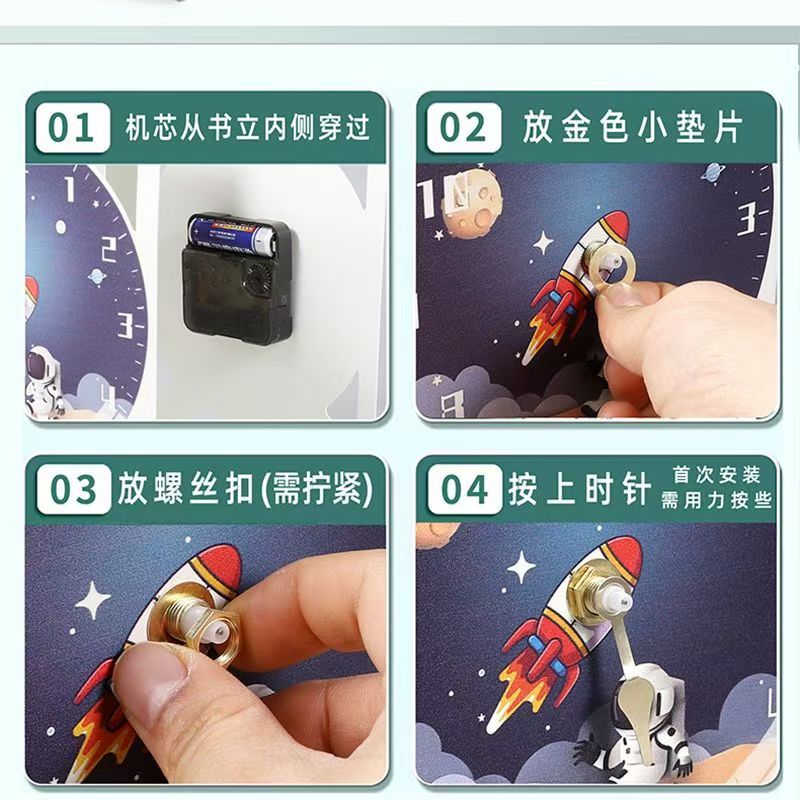 01 机芯从书立内侧穿过

1
2
3
4

02 放金色小垫片

1
3
8

03 放螺丝扣(需拧紧)

04 按上时针 首次安装 需用力按些