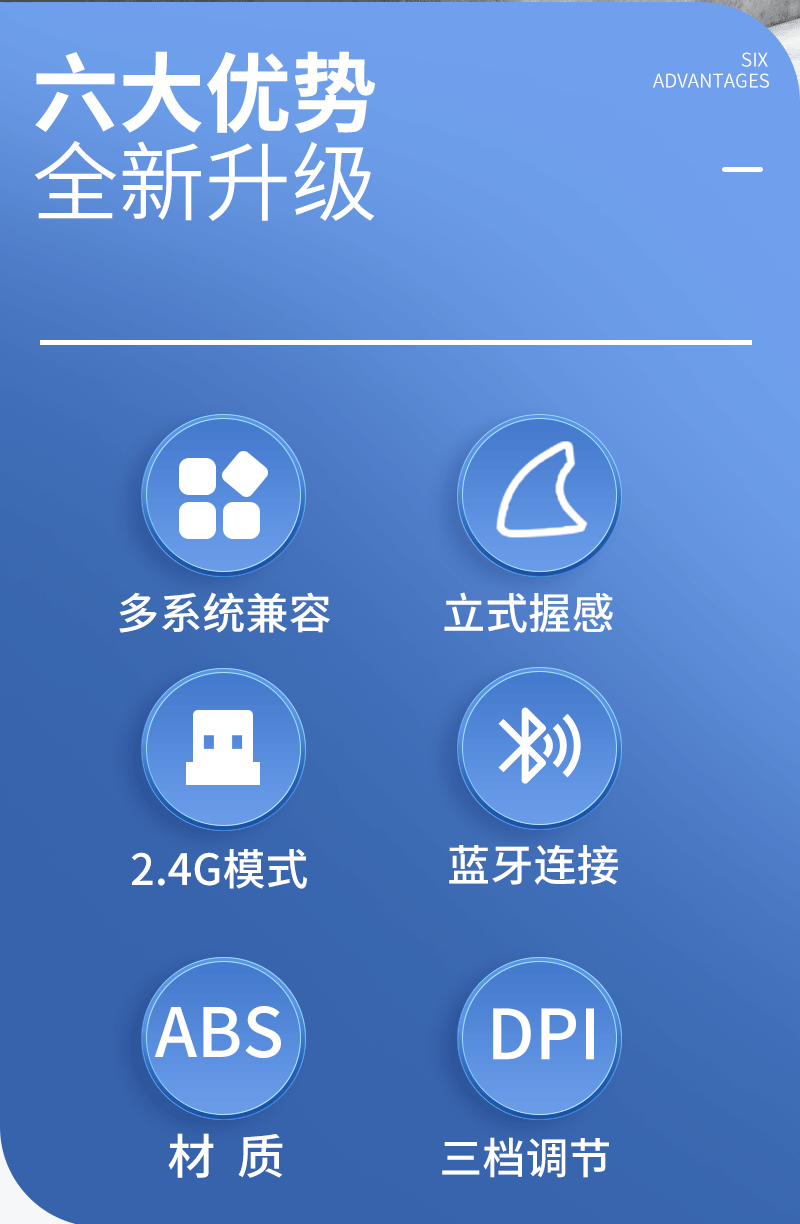 六大优势
全新升级

SIX
ADVANTAGES

多系统兼容

立式握感

2.4G模式

蓝牙连接

ABS
材 质

DPI
三档调节