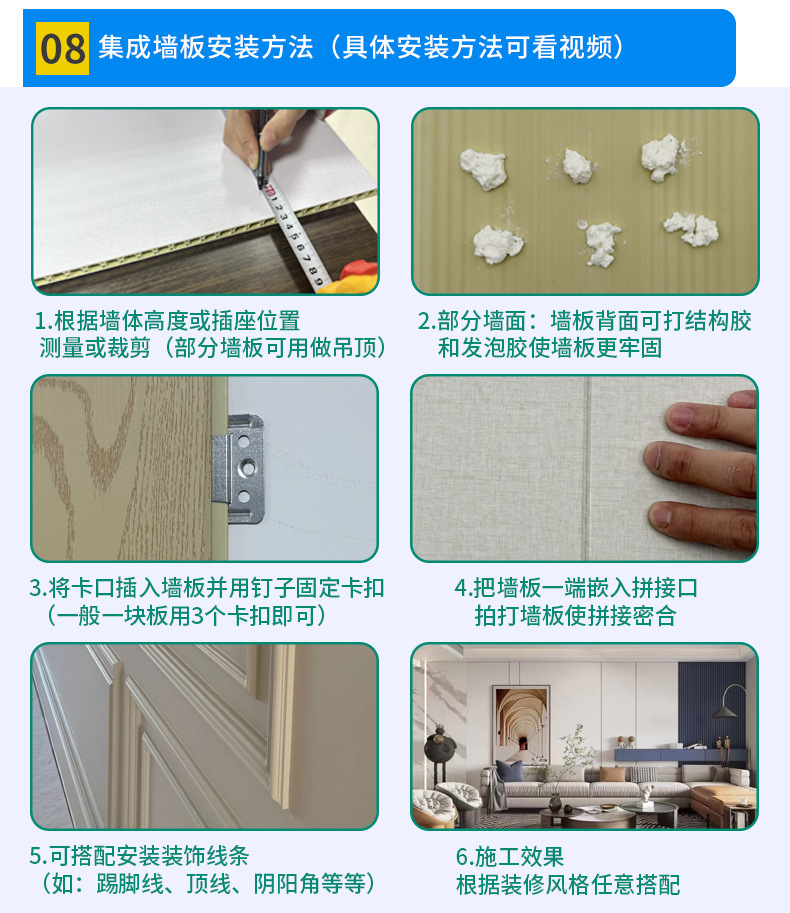 08 集成墙板安装方法（具体安装方法可看视频）

1.根据墙体高度或插座位置
测量或裁剪（部分墙板可用做吊顶）

2.部分墙面：墙板背面可打结构胶
和发泡胶使墙板更牢固

3.将卡口插入墙板并用钉子固定卡扣
（一般一块板用3个卡扣即可）

4.把墙板一端嵌入拼接口
拍打墙板使拼接密合

5.可搭配安装装饰线条
（如：踢脚线、顶线、阴阳角等等）

6.施工效果
根据装修风格任意搭配