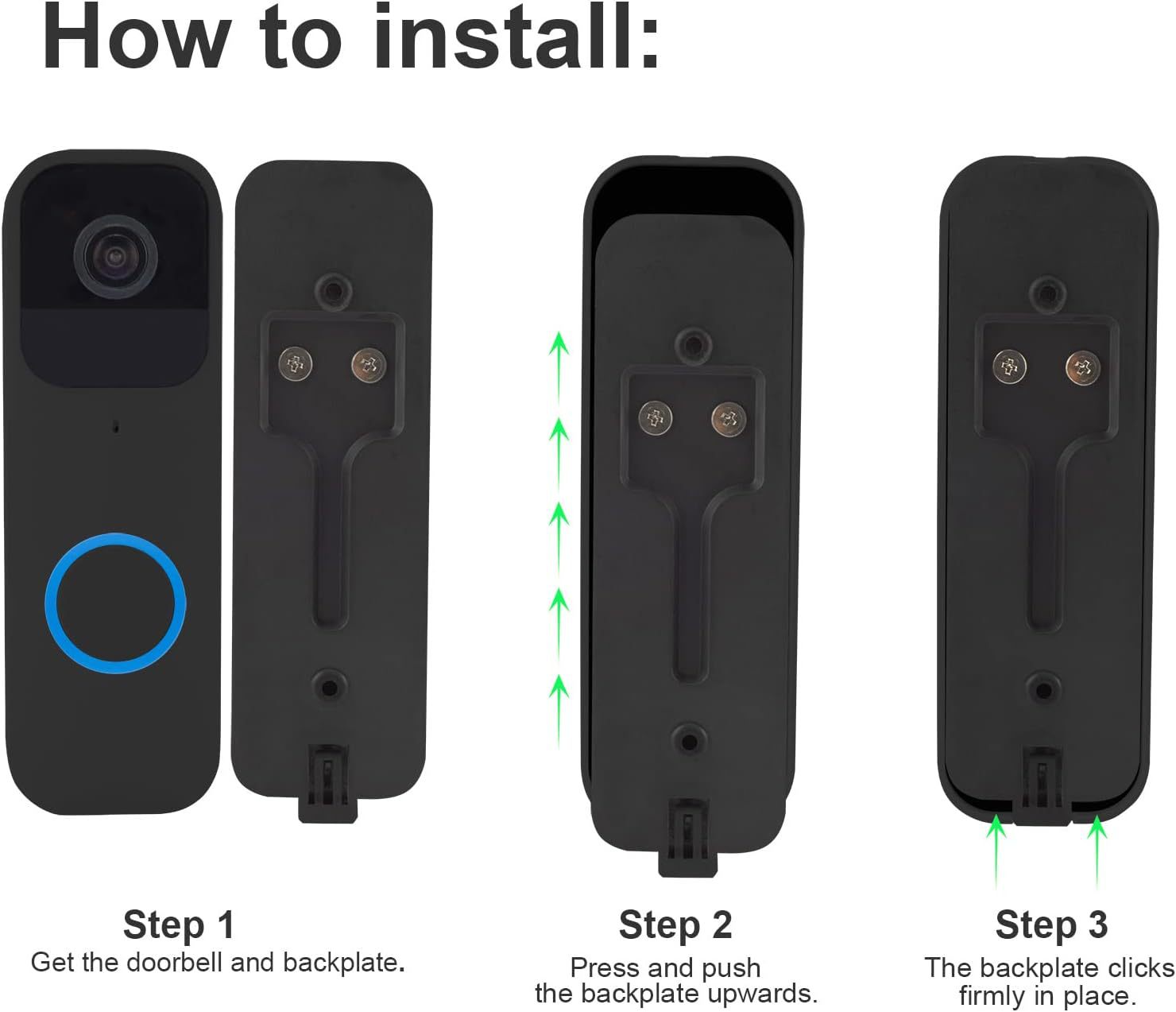 How to install:

Step 1
Get the doorbell and backplate.

Step 2
Press and push the backplate upwards.

Step 3
The backplate clicks firmly in place.