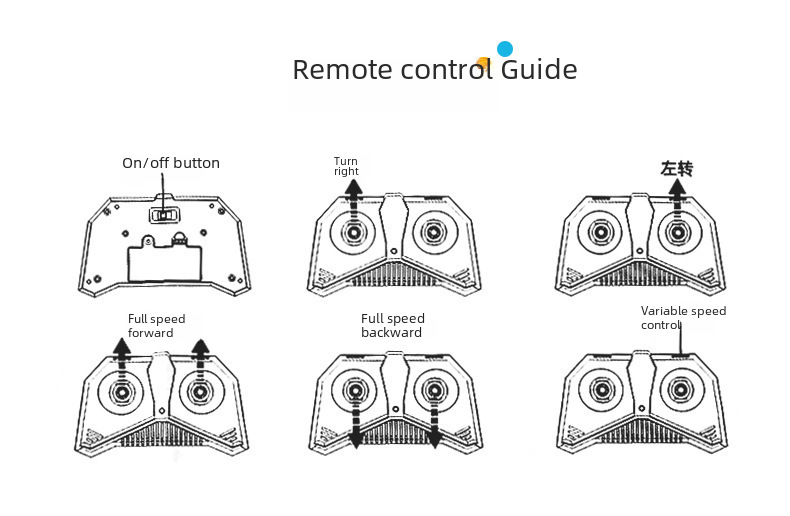 Remote control Guide

On/off button

Turn right

左转

Full speed forward

Full speed backward

Variable speed control