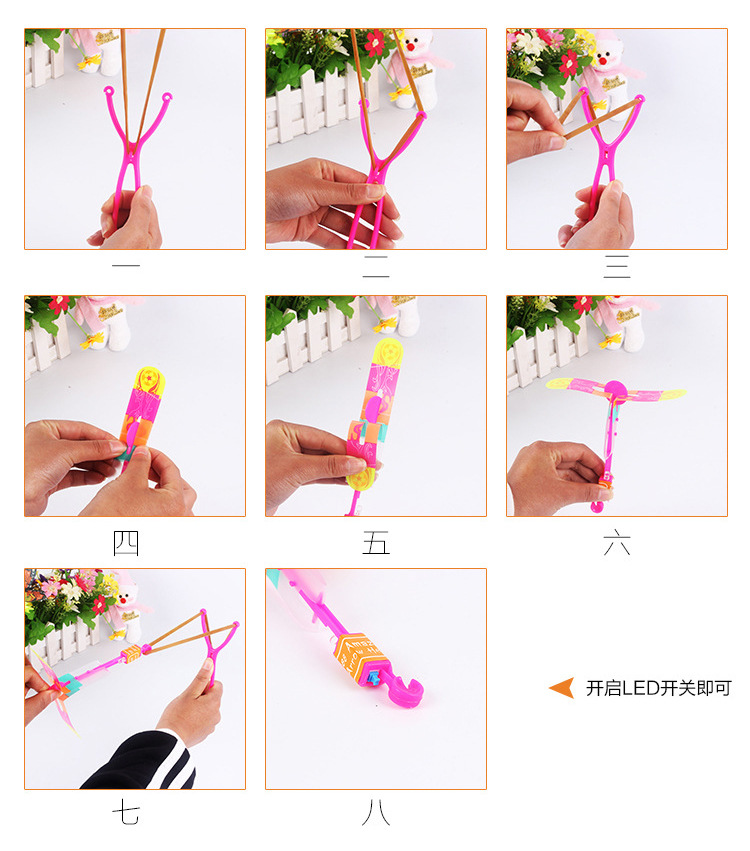 一

二

三

四

五

六

七

八

开启LED开关即可