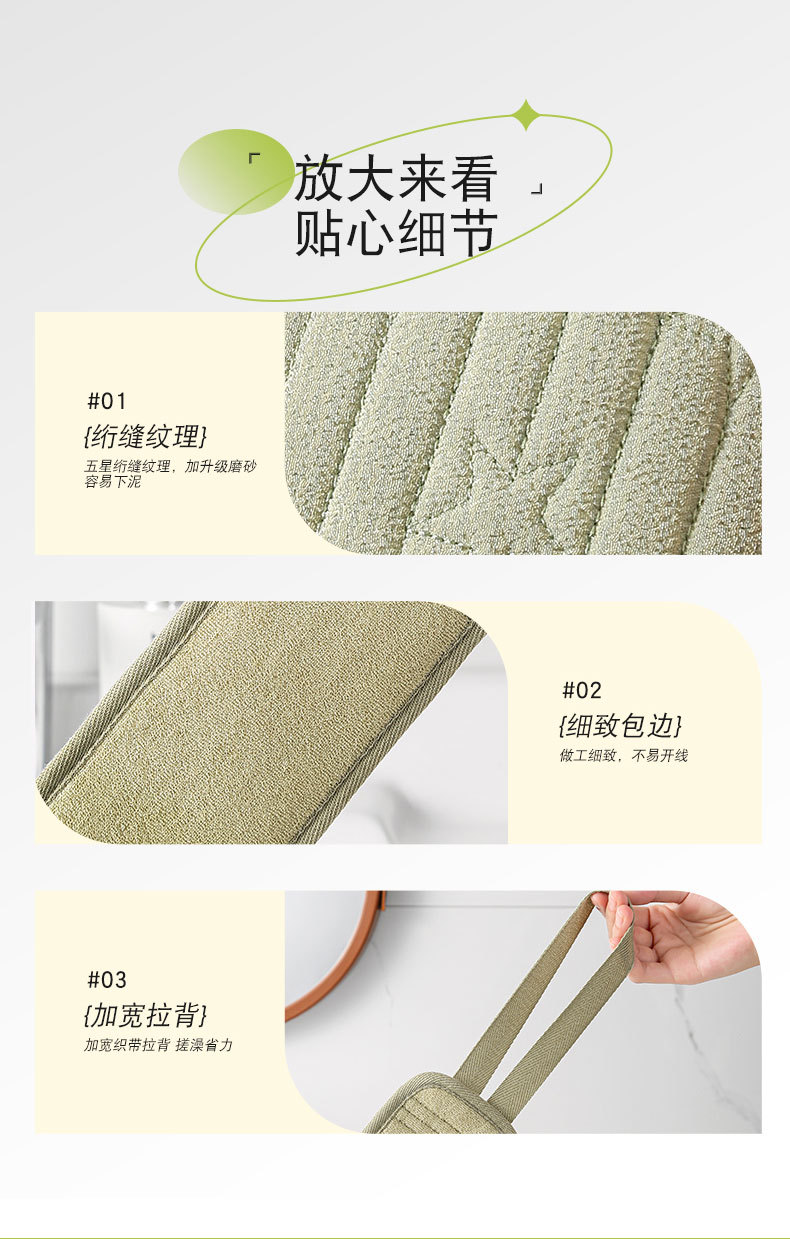 「 放大来看 」
贴心细节

#01
{绗缝纹理}
五星绗缝纹理，加升级磨砂容易下泥

#02
{细致包边}
做工细致，不易开线

#03
{加宽拉背}
加宽织带拉背 搓澡省力