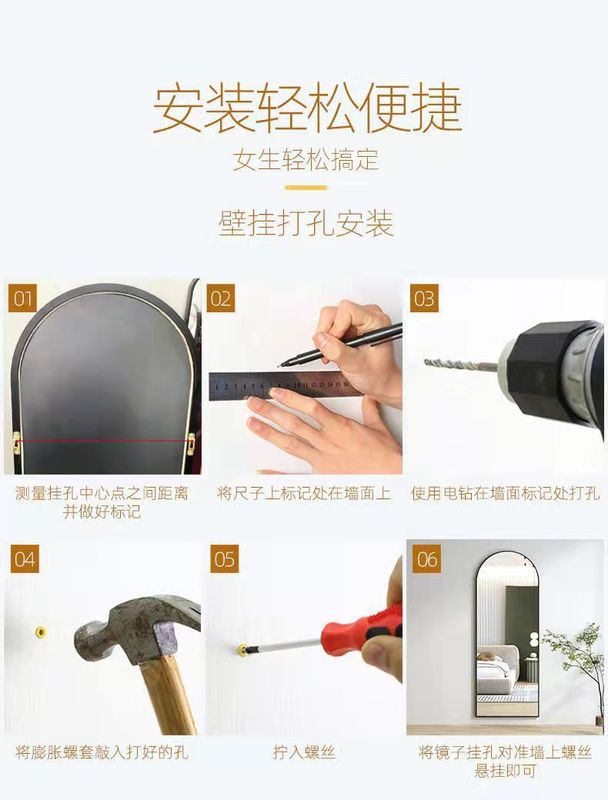 安装轻松便捷

女生轻松搞定

壁挂打孔安装

01

测量挂孔中心点之间距离并做好标记

02

将尺子上标记处在墙面上

03

使用电钻在墙面标记处打孔

04

将膨胀螺套敲入打好的孔

05

拧入螺丝

06

将镜子挂孔对准墙上螺丝悬挂即可