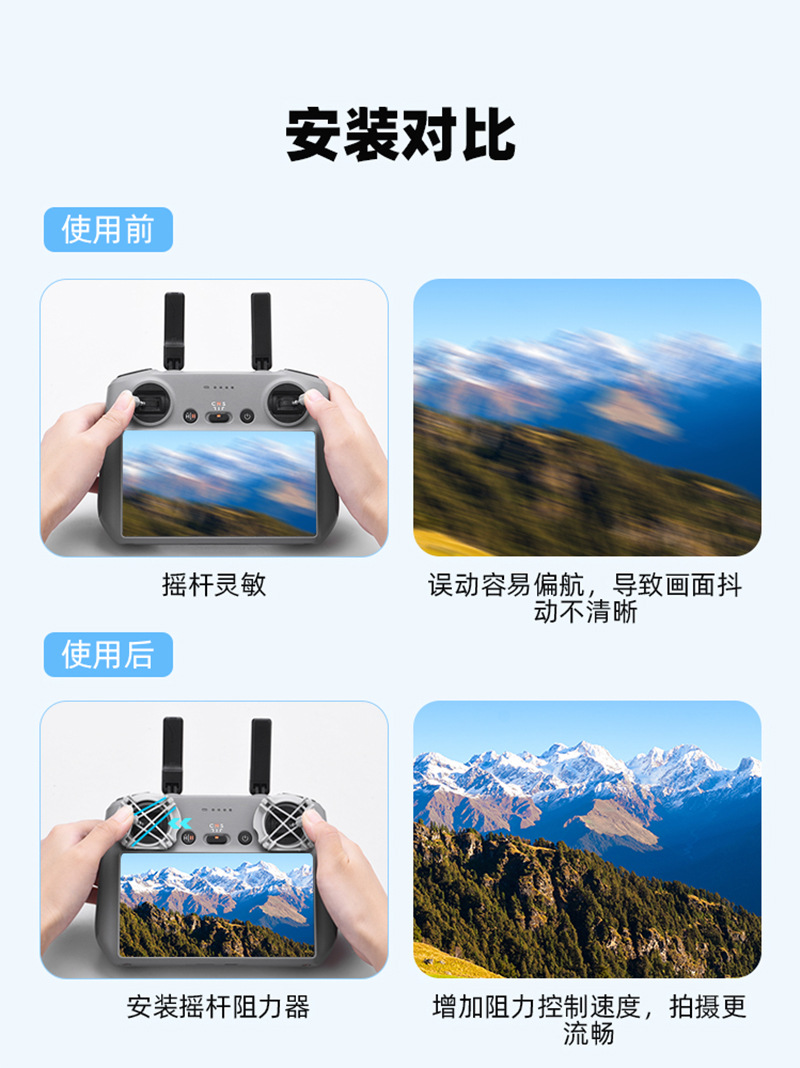 安装对比

使用前

摇杆灵敏

误动容易偏航，导致画面抖动不清晰

使用后

安装摇杆阻力器

增加阻力控制速度，拍摄更流畅