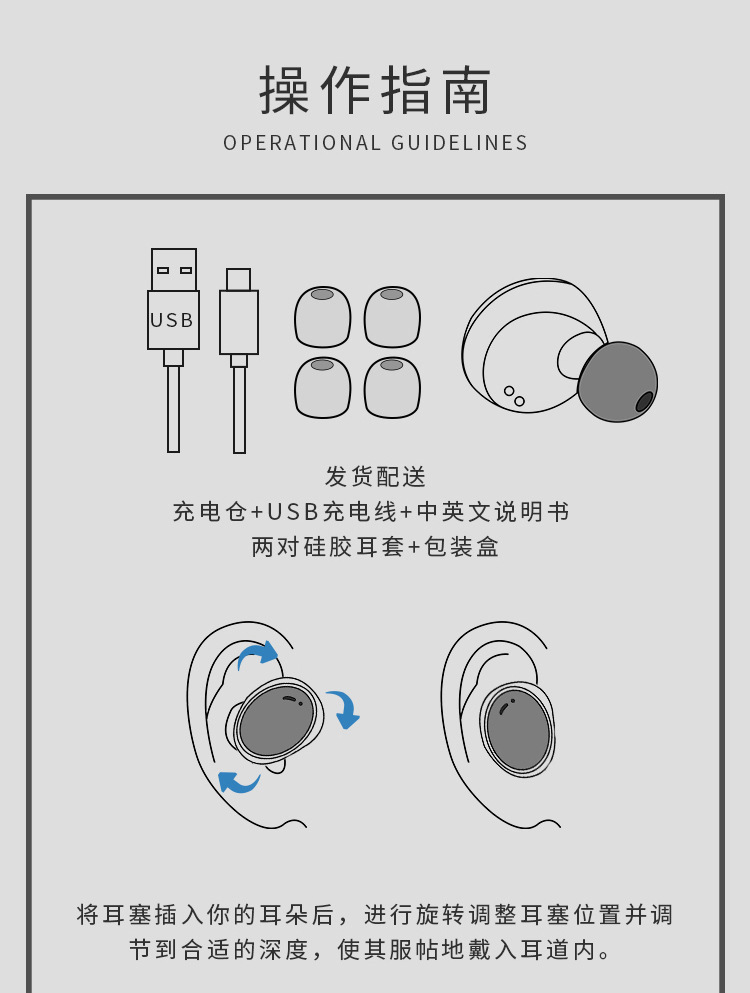 操作指南
OPERATIONAL GUIDELINES

USB

发货配送
充电仓+USB充电线+中英文说明书
两对硅胶耳套+包装盒

将耳塞插入你的耳朵后，进行旋转调整耳塞位置并调节到合适的深度，使其服帖地戴入耳道内。