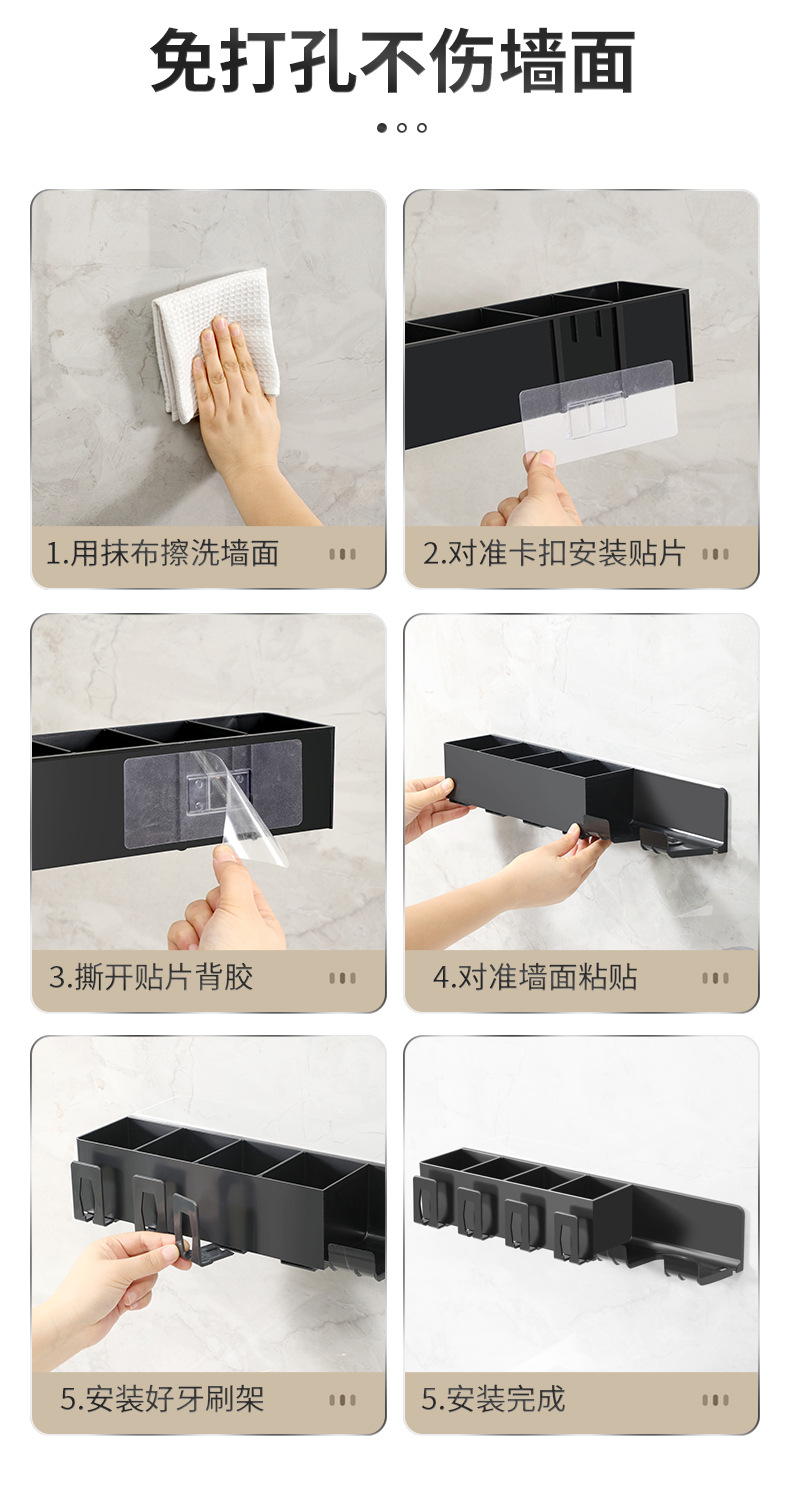 免打孔不伤墙面

1.用抹布擦洗墙面

2.对准卡扣安装贴片

3.撕开贴片背胶

4.对准墙面粘贴

5.安装好牙刷架

5.安装完成