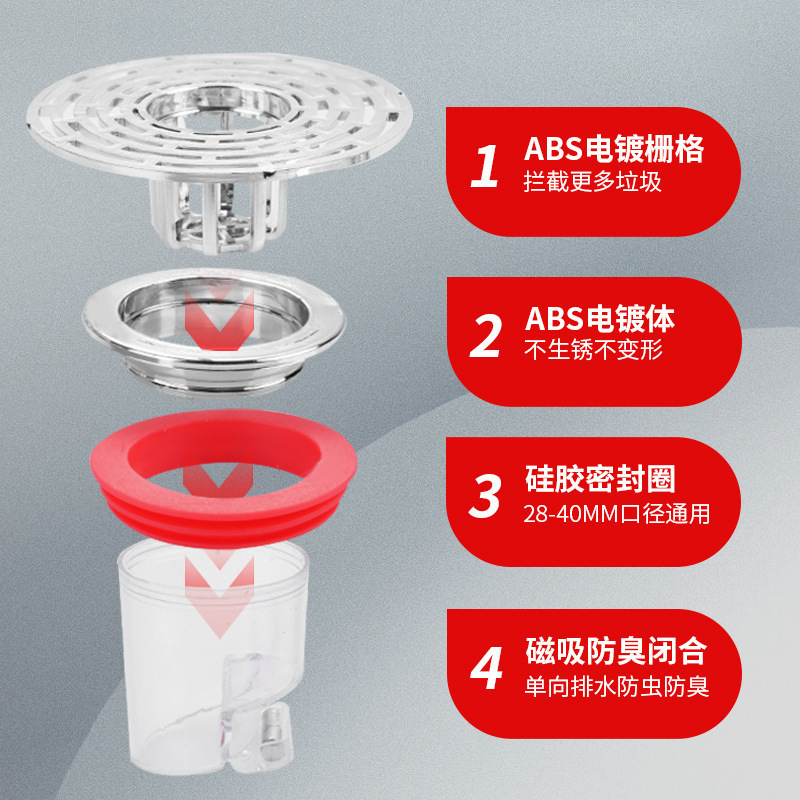 1
ABS电镀栅格
拦截更多垃圾

2
ABS电镀体
不生锈不变形

3
硅胶密封圈
28-40MM口径通用

4
磁吸防臭闭合
单向排水防虫防臭