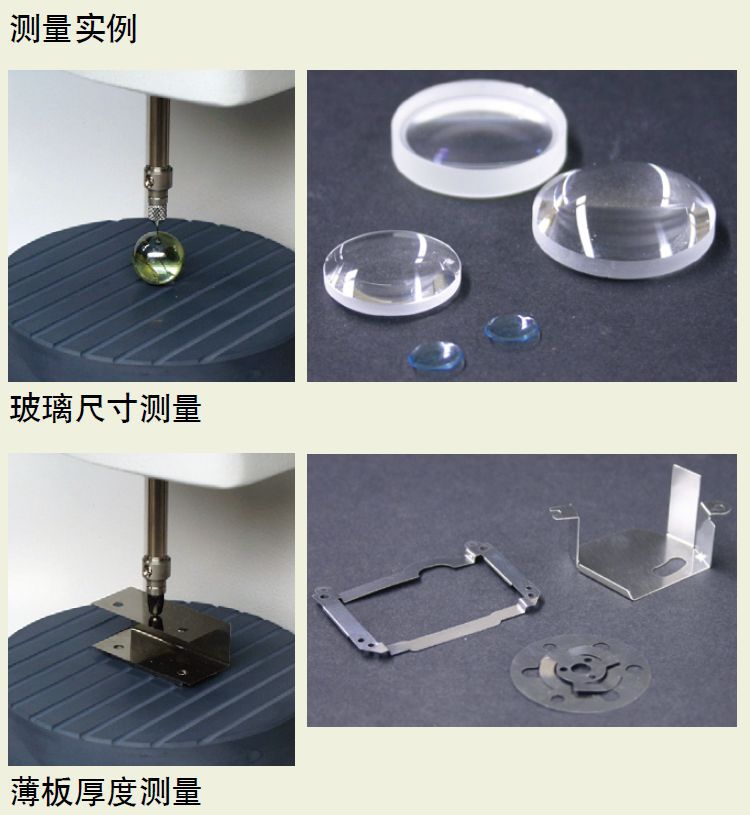 测量实例

玻璃尺寸测量

薄板厚度测量