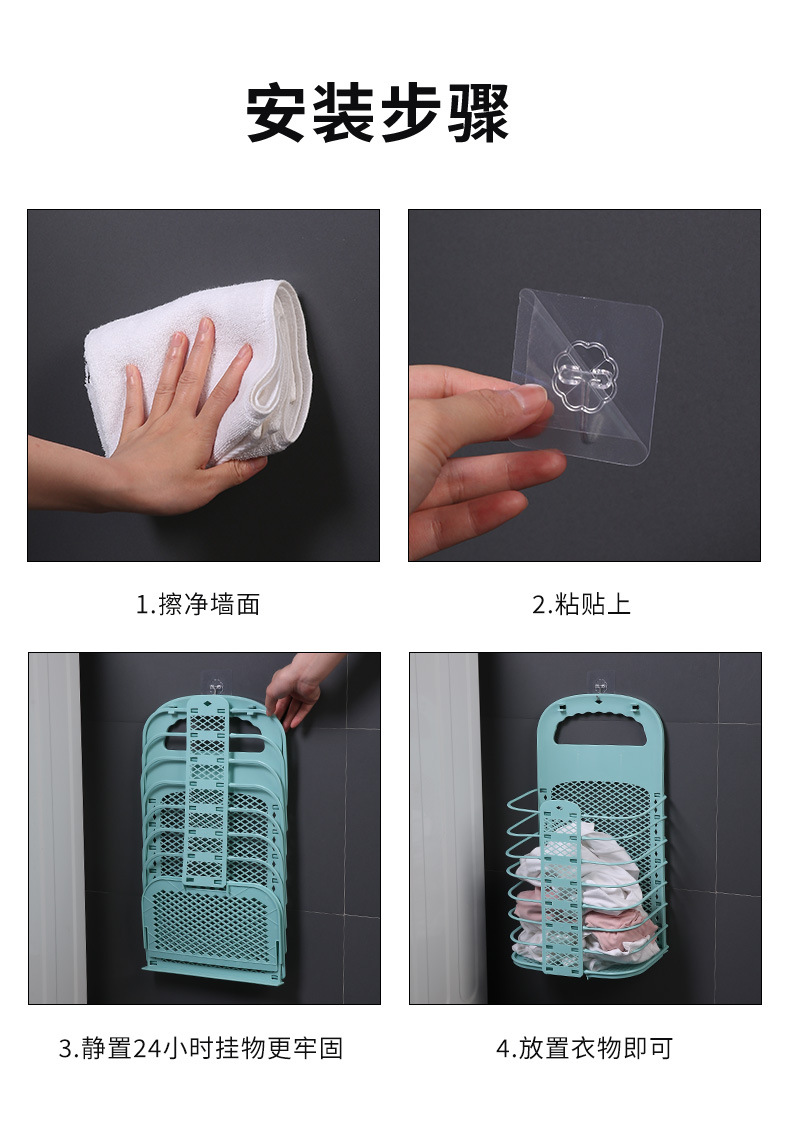 安装步骤

1.擦净墙面

2.粘贴上

3.静置24小时挂物更牢固

4.放置衣物即可