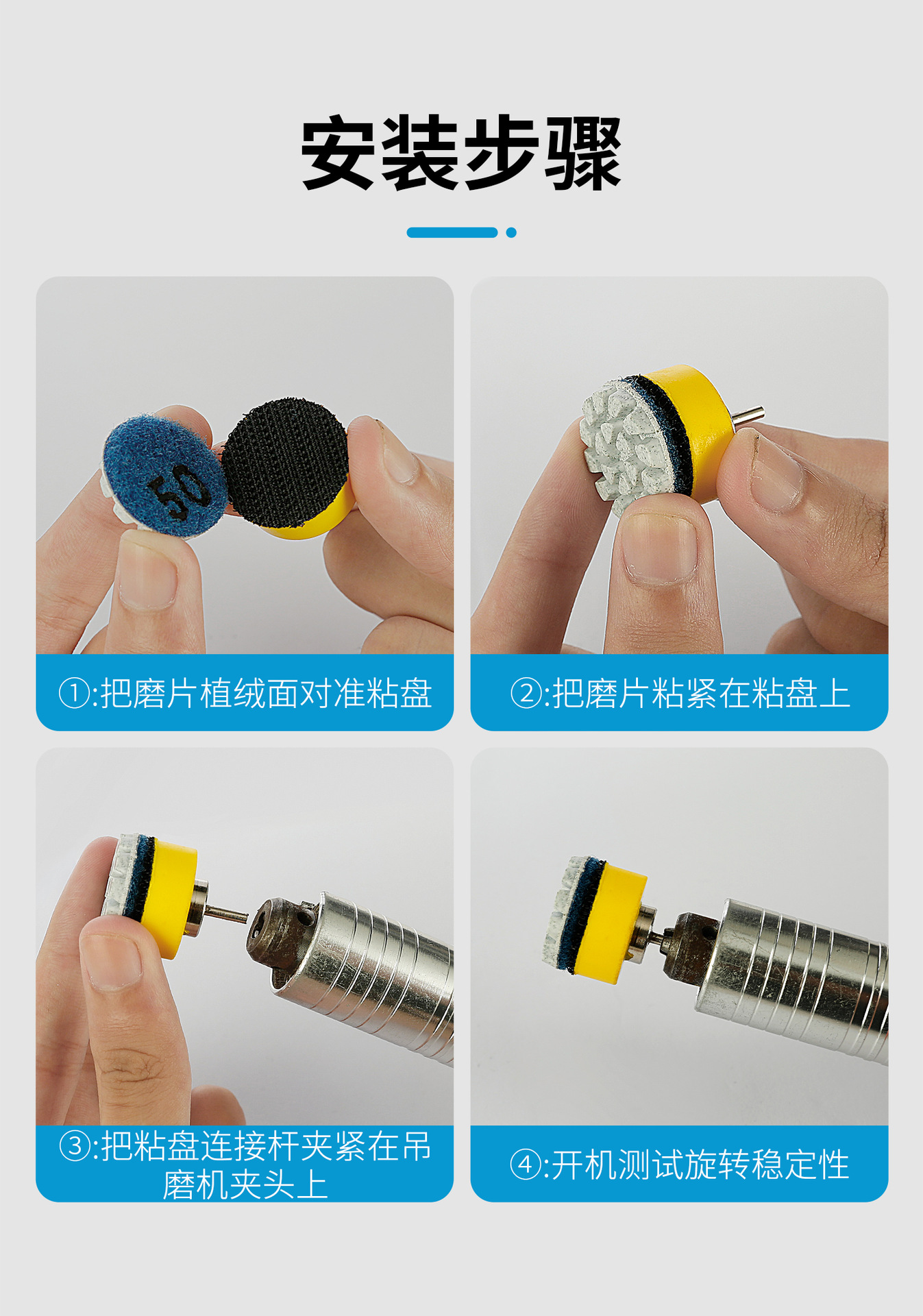 安装步骤

50

①:把磨片植绒面对准粘盘

②:把磨片粘紧在粘盘上

③:把粘盘连接杆夹紧在吊磨机夹头上

④:开机测试旋转稳定性