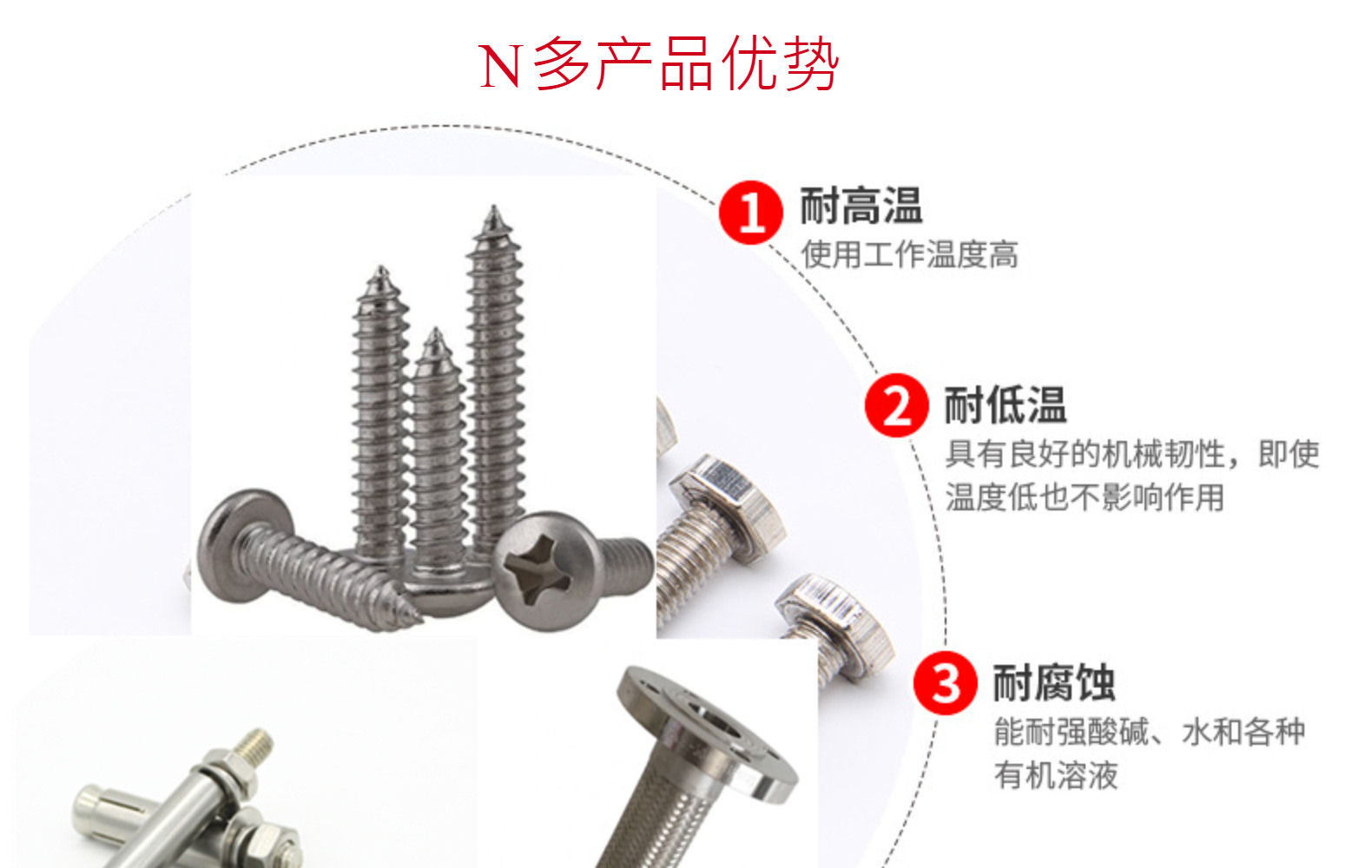 N多产品优势

1 耐高温
使用工作温度高

2 耐低温
具有良好的机械韧性，即使温度低也不影响作用

3 耐腐蚀
能耐强酸碱、水和各种有机溶液