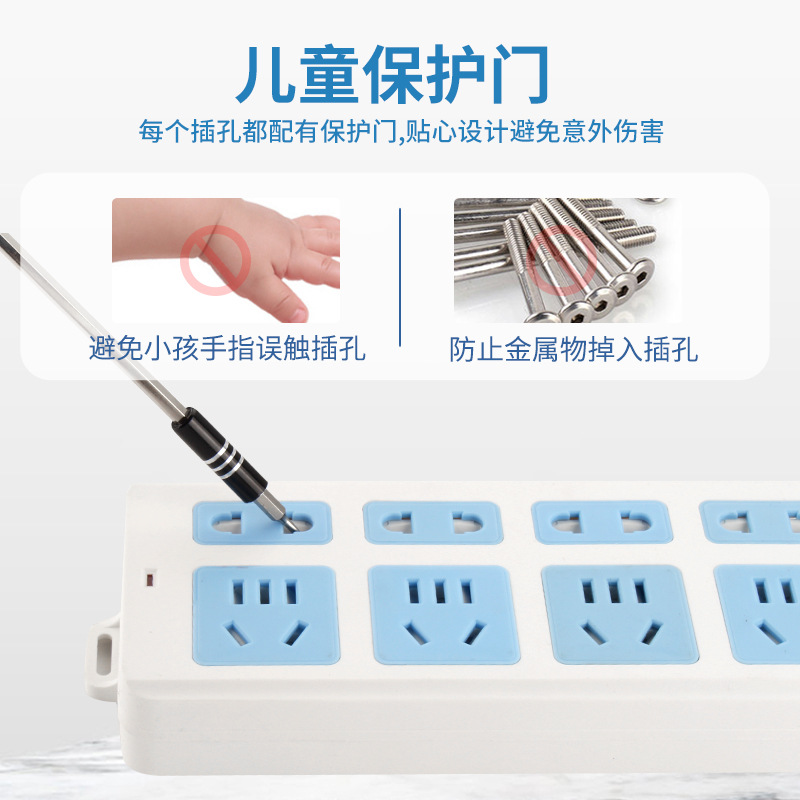 儿童保护门

每个插孔都配有保护门,贴心设计避免意外伤害

避免小孩手指误触插孔

防止金属物掉入插孔