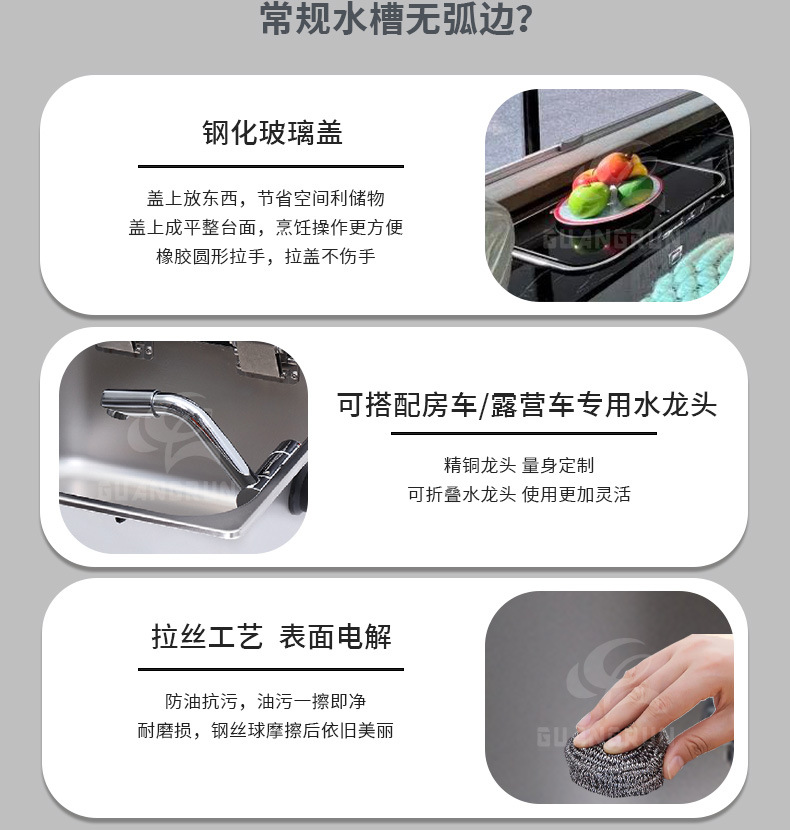 常规水槽无弧边?

钢化玻璃盖

盖上放东西，节省空间利储物
盖上成平整台面，烹饪操作更方便
橡胶圆形拉手，拉盖不伤手

GUANGRUN

可搭配房车/露营车专用水龙头

精铜龙头 量身定制
可折叠水龙头 使用更加灵活

GUANGRUN

拉丝工艺 表面电解

防油抗污，油污一擦即净
耐磨损，钢丝球摩擦后依旧美丽

GUANGRUN