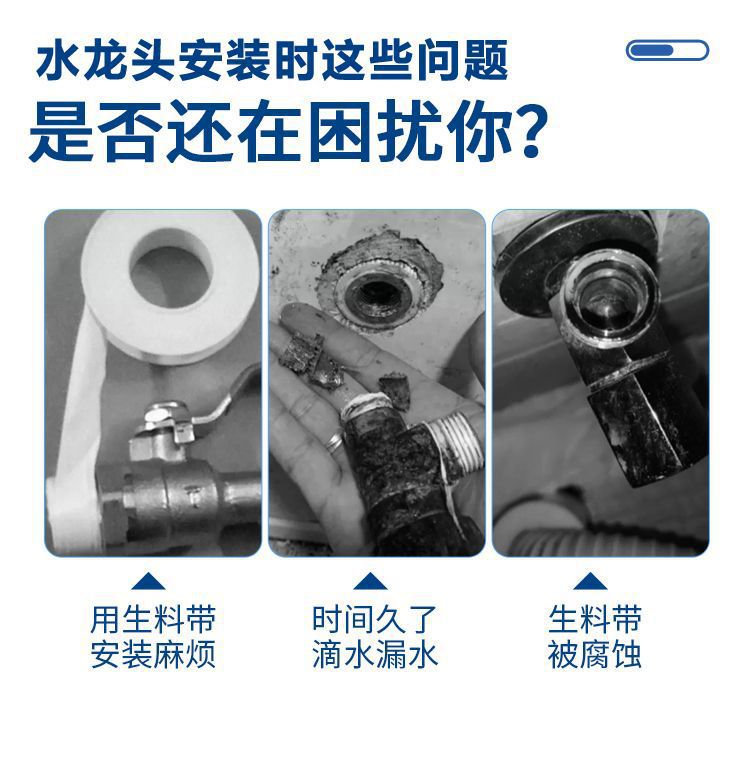 水龙头安装时这些问题
是否还在困扰你?

用生料带
安装麻烦

时间久了
滴水漏水

生料带
被腐蚀