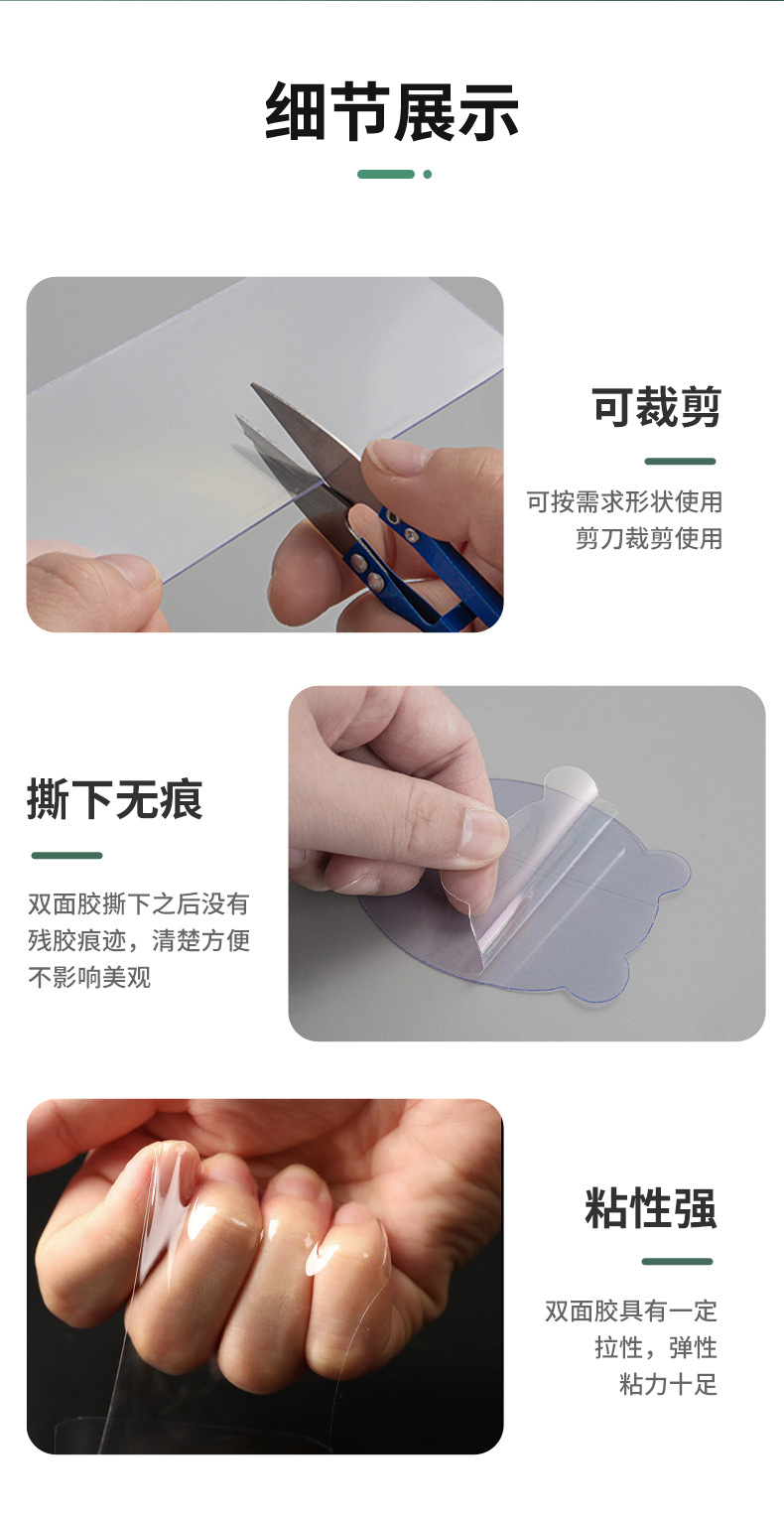 细节展示

可裁剪

可按需求形状使用
剪刀裁剪使用

撕下无痕

双面胶撕下之后没有
残胶痕迹，清楚方便
不影响美观

粘性强

双面胶具有一定
拉性，弹性
粘力十足