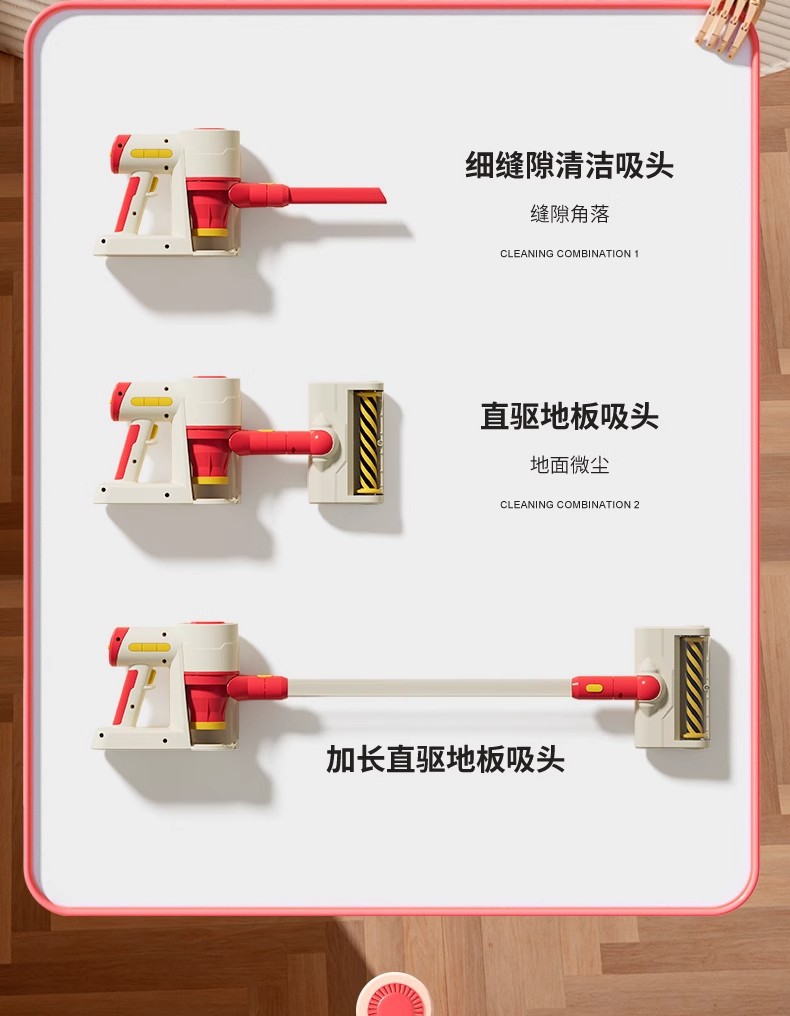 细缝隙清洁吸头

缝隙角落

CLEANING COMBINATION 1

直驱地板吸头

地面微尘

CLEANING COMBINATION 2

加长直驱地板吸头