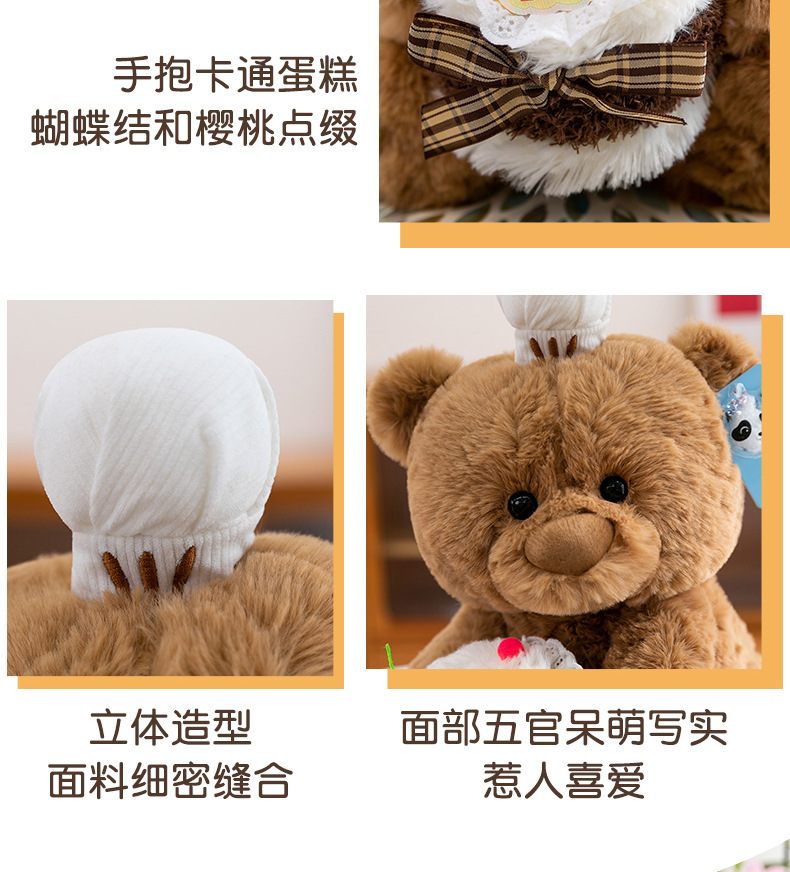 手抱卡通蛋糕
蝴蝶结和樱桃点缀

立体造型
面料细密缝合

面部五官呆萌写实
惹人喜爱