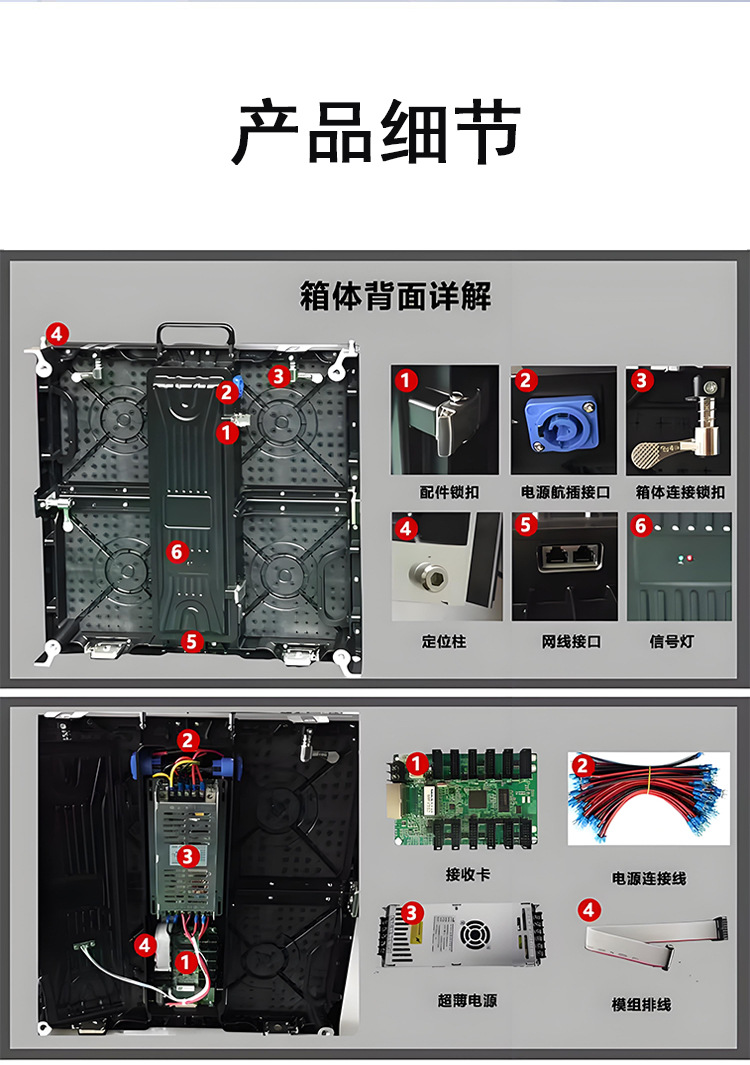 产品细节

箱体背面详解

4 2 3 1 6 5

1 配件锁扣
2 电源航插接口
3 箱体连接锁扣
4 定位柱
5 网线接口
6 信号灯

2 3 4 1

1 接收卡
2 电源连接线
3 超薄电源
4 模组排线