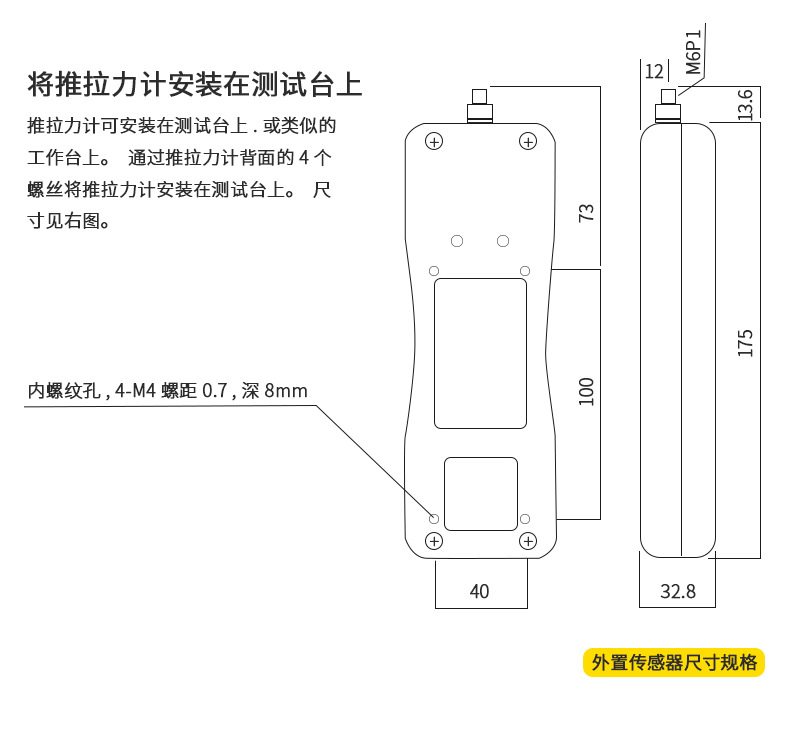 将推拉力计安装在测试台上

推拉力计可安装在测试台上 . 或类似的工作台上。 通过推拉力计背面的 4 个螺丝将推拉力计安装在测试台上。 尺寸见右图。

内螺纹孔 , 4-M4 螺距 0.7 , 深 8mm

73

100

40

12

M6P1

13.6

175

32.8

外置传感器尺寸规格