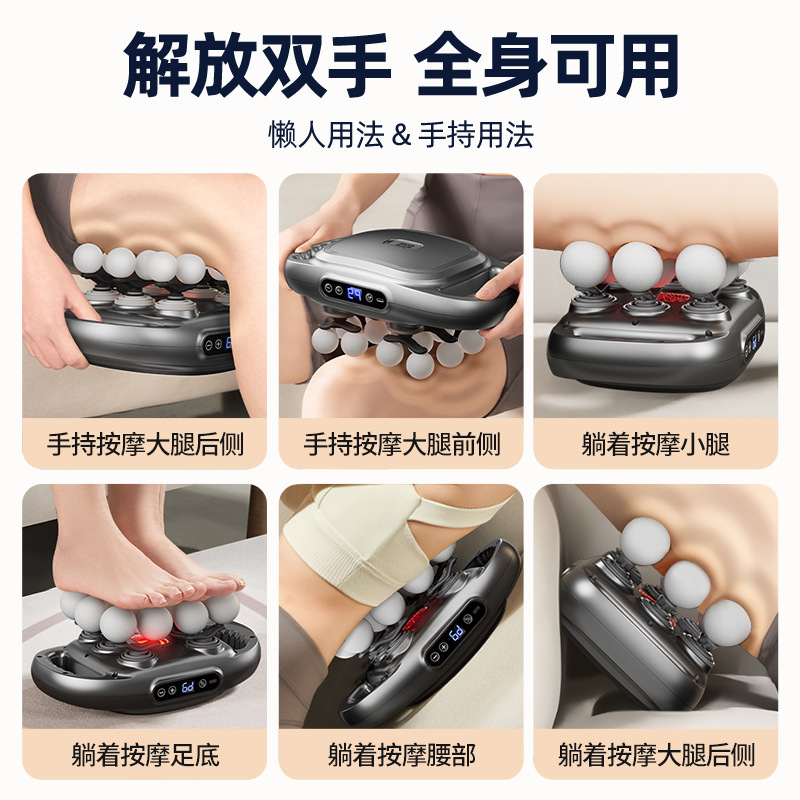 解放双手 全身可用

懒人用法 & 手持用法

手持按摩大腿后侧

手持按摩大腿前侧

躺着按摩小腿

躺着按摩足底

躺着按摩腰部

躺着按摩大腿后侧