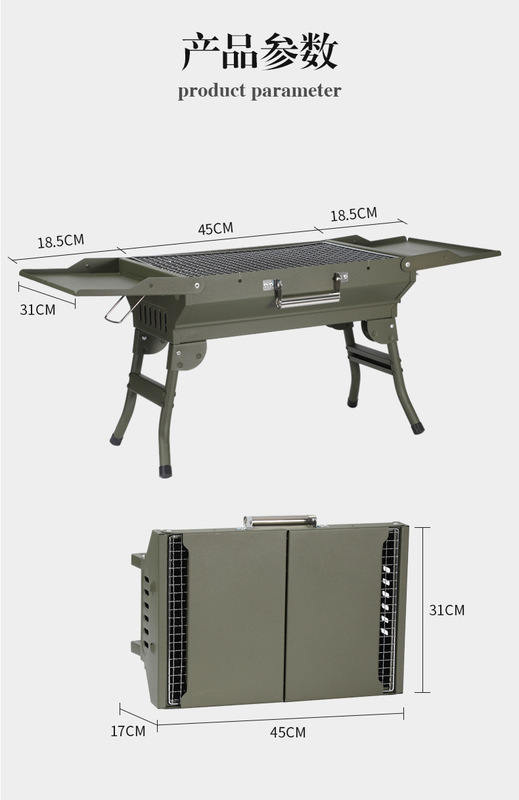 产品参数
product parameter

18.5CM
45CM
18.5CM
31CM

31CM
17CM
45CM