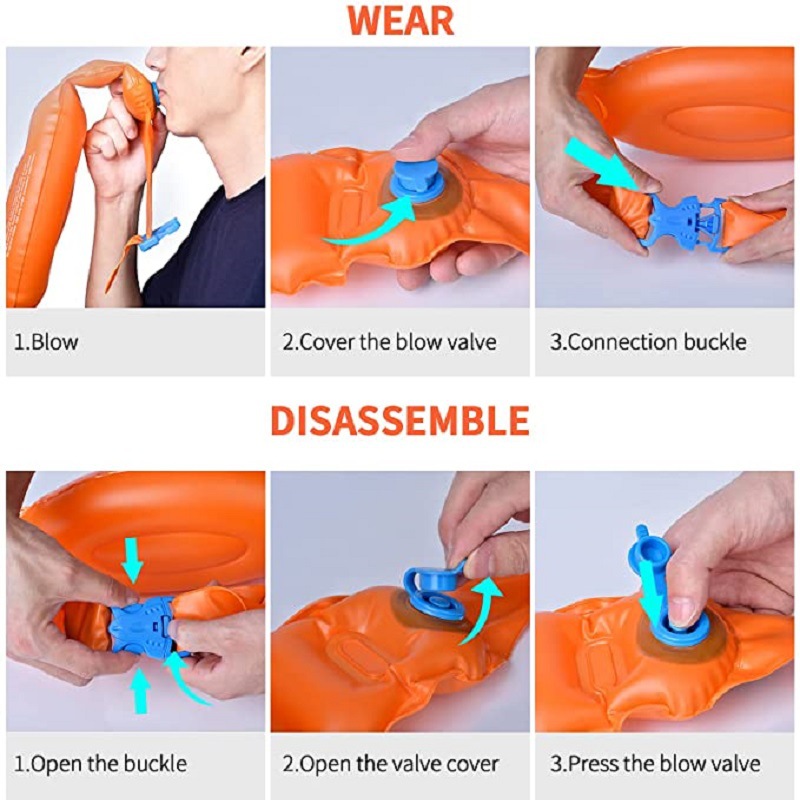 WEAR

1.Blow

2.Cover the blow valve

3.Connection buckle

DISASSEMBLE

1.Open the buckle

2.Open the valve cover

3.Press the blow valve