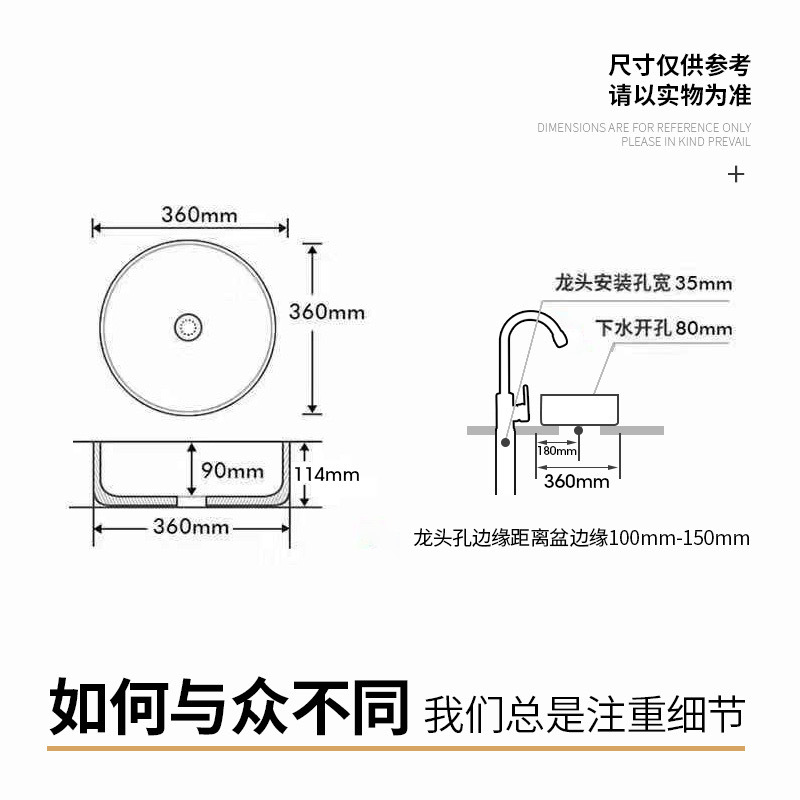 尺寸仅供参考
请以实物为准

DIMENSIONS ARE FOR REFERENCE ONLY
PLEASE IN KIND PREVAIL

+

360mm

360mm

90mm

114mm

360mm

龙头安装孔宽 35mm

下水开孔 80mm

180mm

360mm

龙头孔边缘距离盆边缘100mm-150mm

如何与众不同 我们总是注重细节