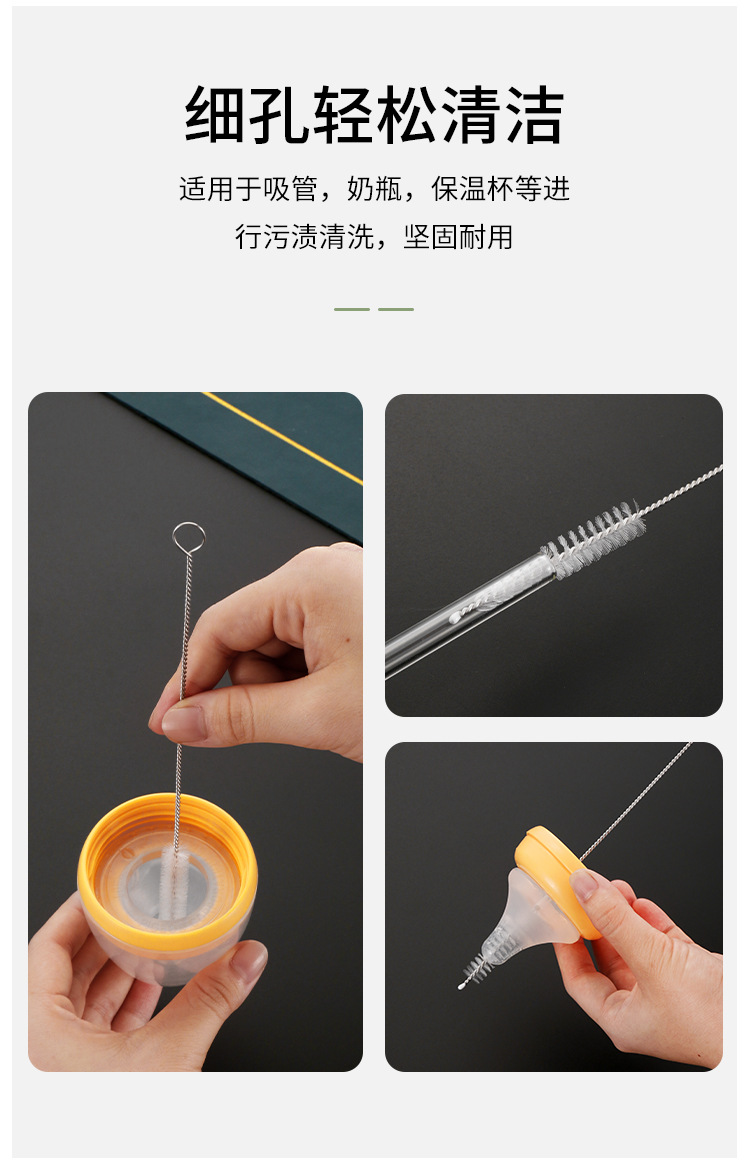 细孔轻松清洁

适用于吸管，奶瓶，保温杯等进行污渍清洗，坚固耐用