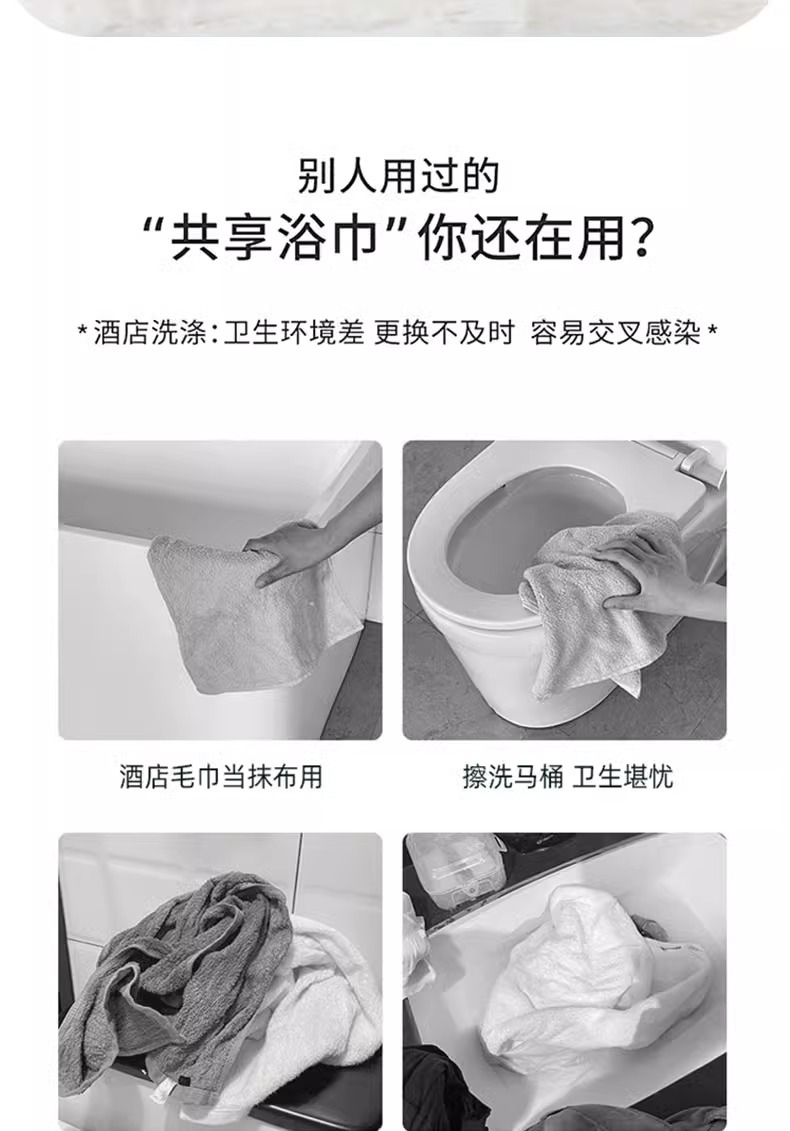 别人用过的
“共享浴巾”你还在用?

* 酒店洗涤:卫生环境差 更换不及时 容易交叉感染 *

酒店毛巾当抹布用

擦洗马桶 卫生堪忧