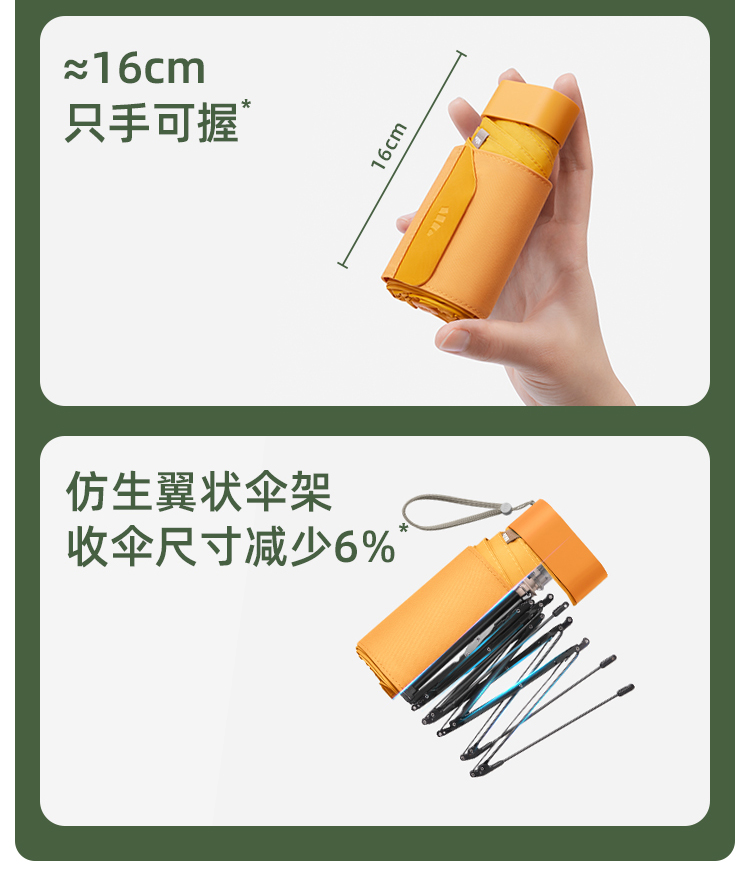 ≈16cm
只手可握*

16cm

仿生翼状伞架
收伞尺寸减少6%*