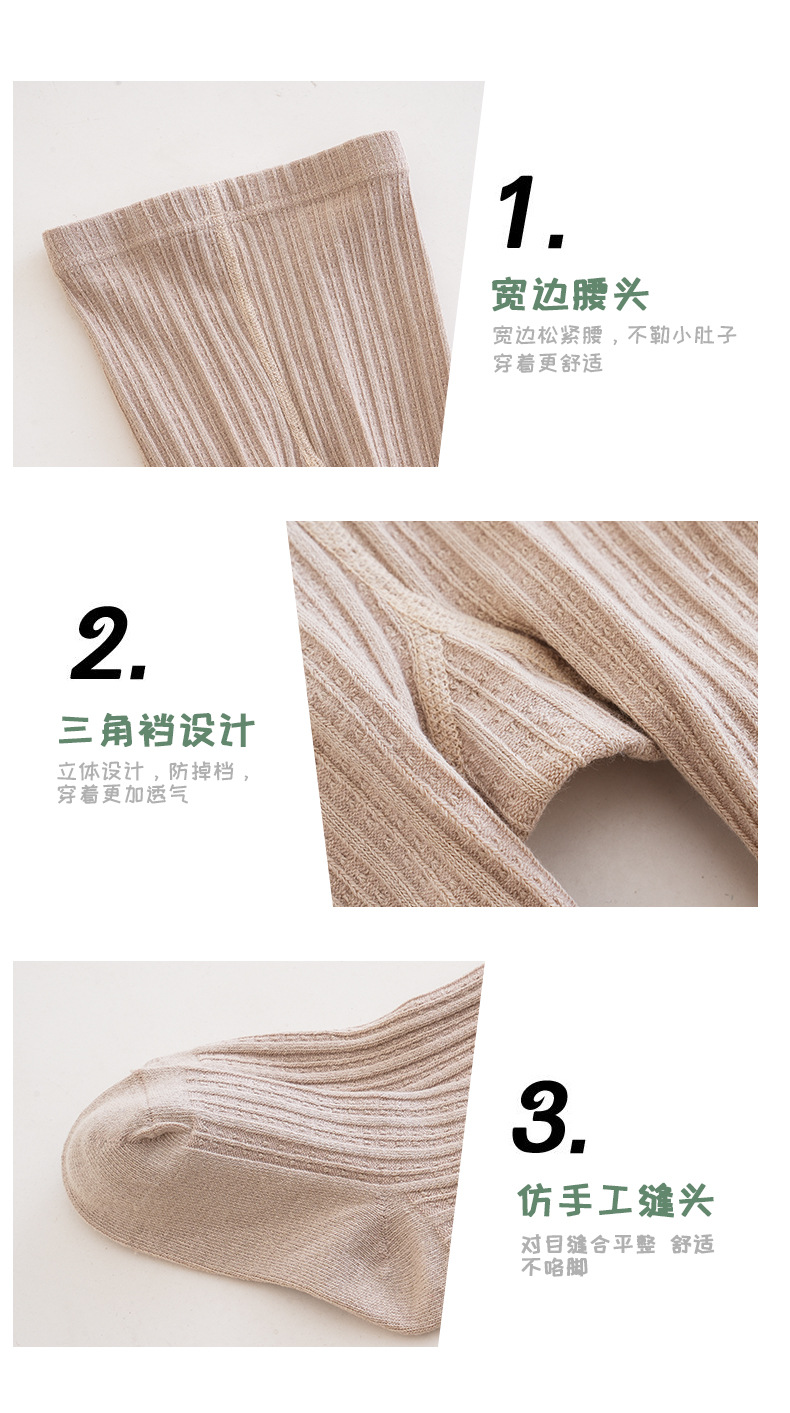 1.

宽边腰头

宽边松紧腰，不勒小肚子
穿着更舒适

2.

三角裆设计

立体设计，防掉档，
穿着更加透气

3.

仿手工缝头

对目缝合平整 舒适
不咯脚