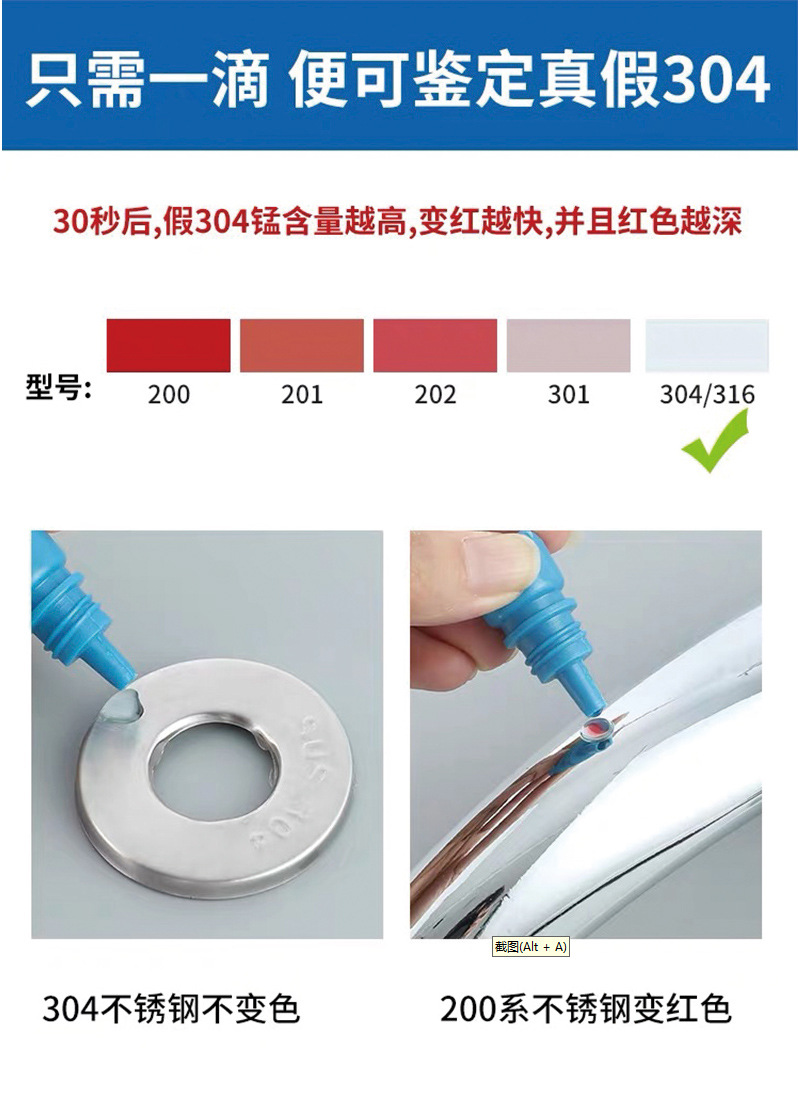 只需一滴 便可鉴定真假304

30秒后,假304锰含量越高,变红越快,并且红色越深

型号: 200 201 202 301 304/316

SUS 304

截图(Alt + A)

304不锈钢不变色

200系不锈钢变红色